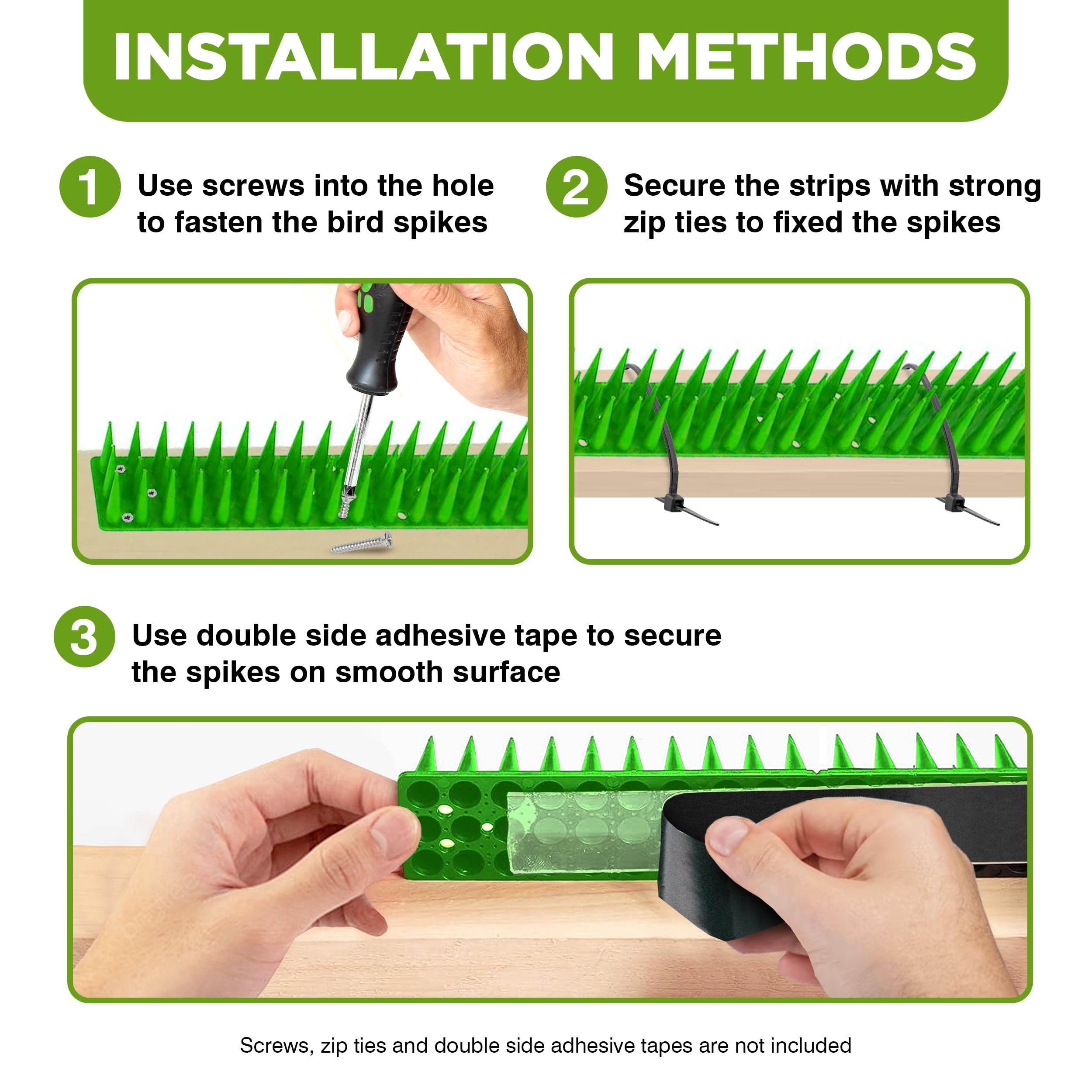 INSTALLATION METHODS

1 Use screws into the hole to fasten the bird spikes

2 Secure the strips with strong zip ties to fixed the spikes

3 Use double side adhesive tape to secure the spikes on smooth surface

Screws, zip ties and double side adhesive tapes are not included