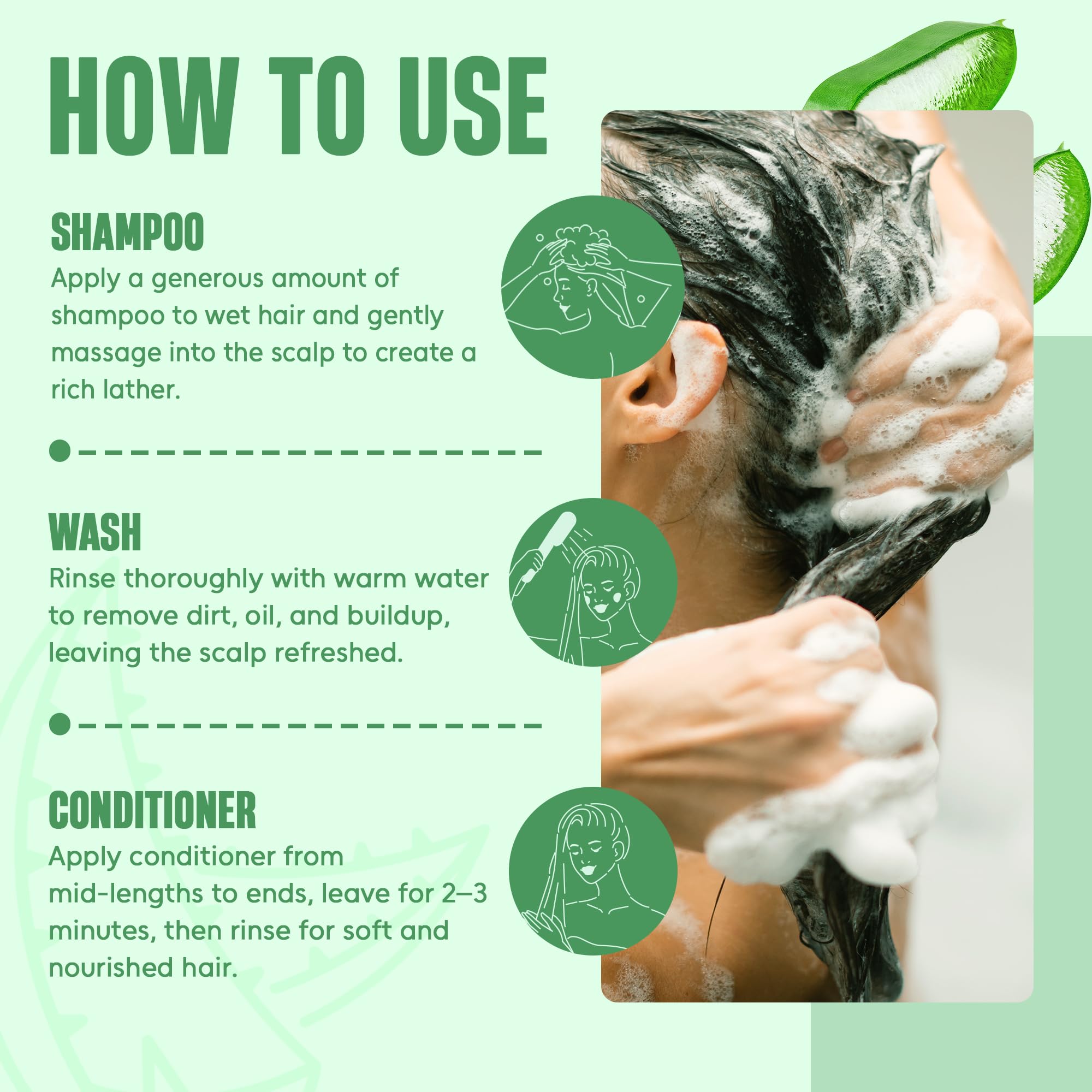 HOW TO USE

SHAMPOO
Apply a generous amount of shampoo to wet hair and gently massage into the scalp to create a rich lather.

WASH
Rinse thoroughly with warm water to remove dirt, oil, and buildup, leaving the scalp refreshed.

CONDITIONER
Apply conditioner from mid-lengths to ends, leave for 2–3 minutes, then rinse for soft and nourished hair.