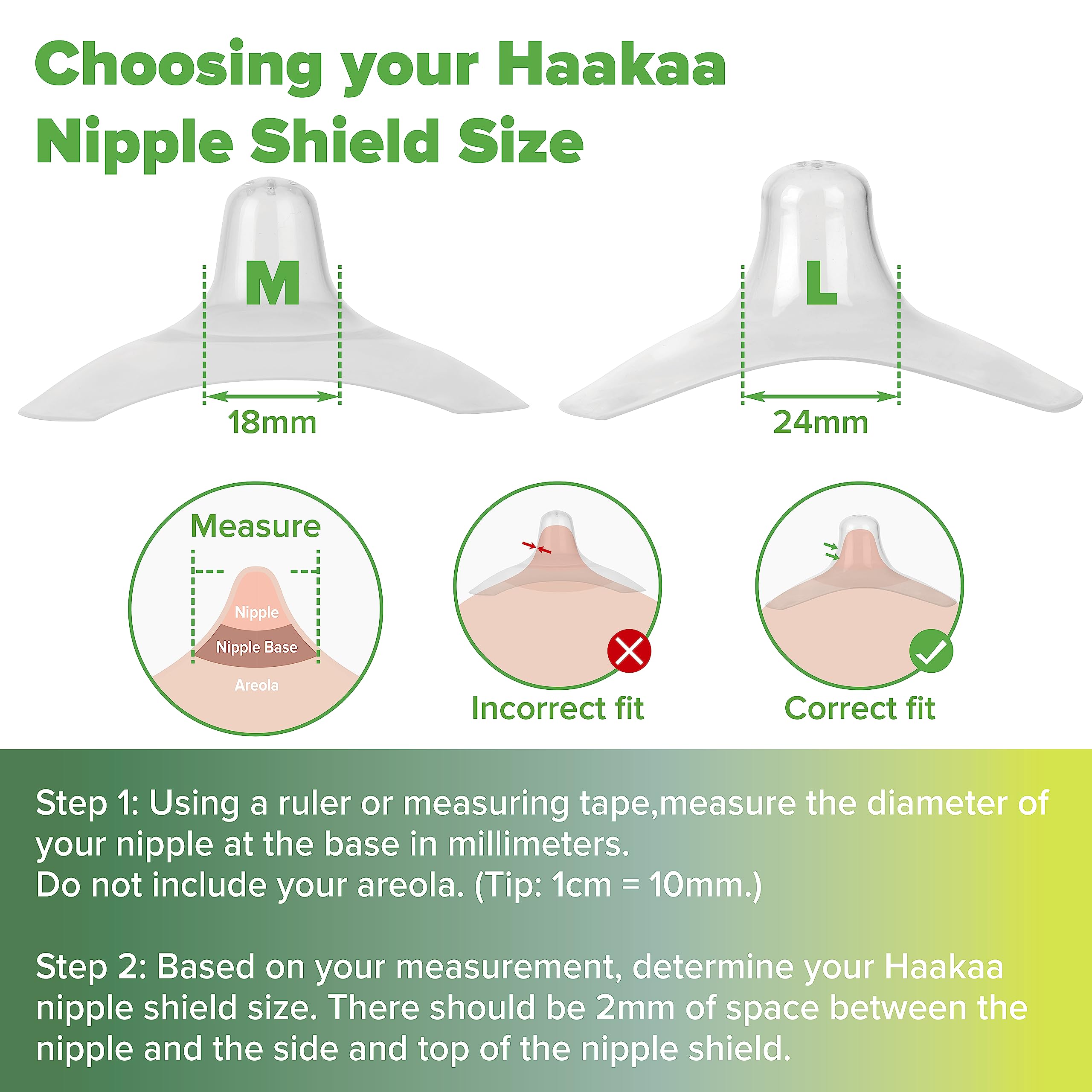 Choosing your Haakaa Nipple Shield Size

M

18mm

L

24mm

Measure

Nipple

Nipple Base

Areola

Incorrect fit

Correct fit

Step 1: Using a ruler or measuring tape,measure the diameter of your nipple at the base in millimeters.
Do not include your areola. (Tip: 1cm = 10mm.)

Step 2: Based on your measurement, determine your Haakaa nipple shield size. There should be 2mm of space between the nipple and the side and top of the nipple shield.