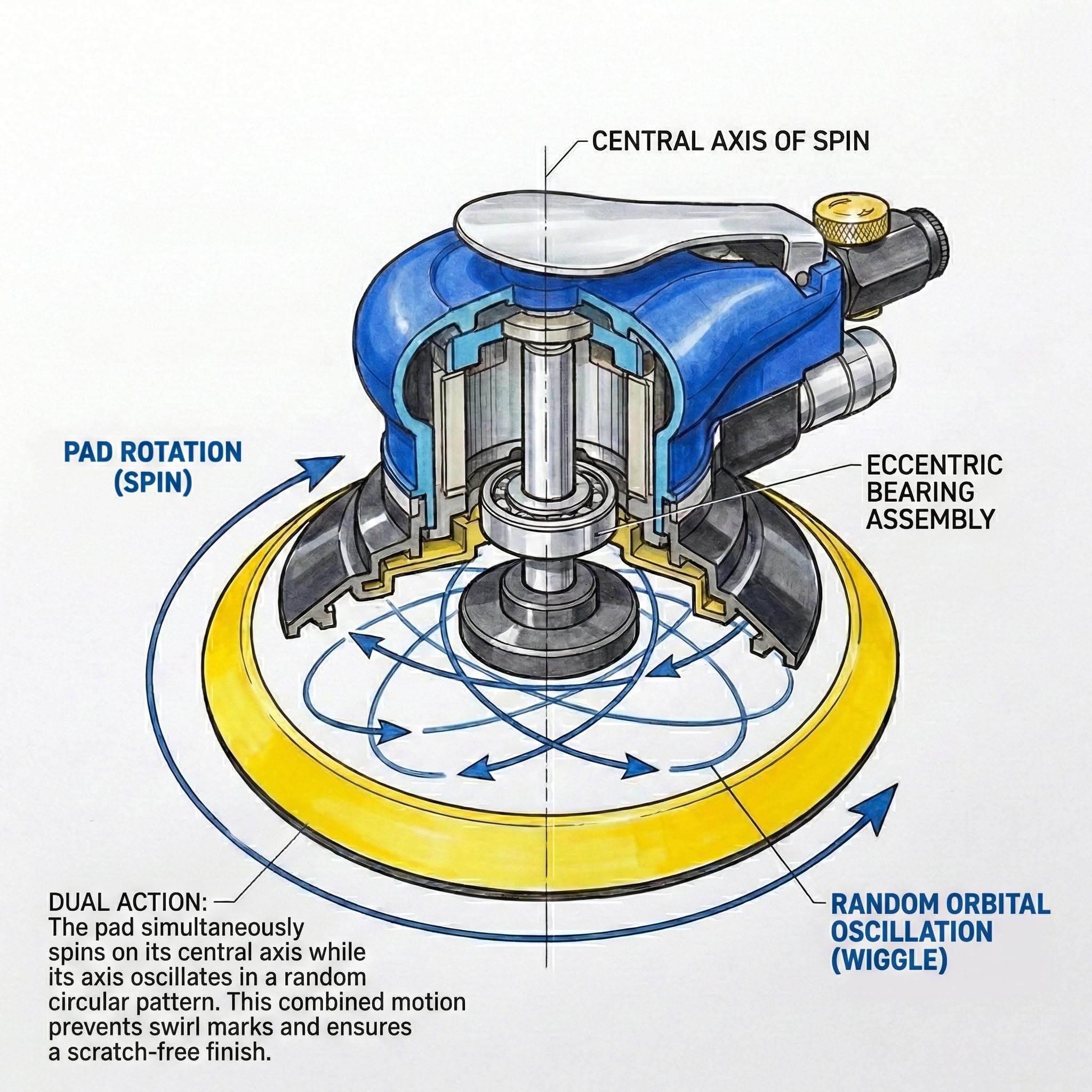 CENTRAL AXIS OF SPIN

PAD ROTATION (SPIN)

ECCENTRIC BEARING ASSEMBLY

DUAL ACTION:
The pad simultaneously spins on its central axis while its axis oscillates in a random circular pattern. This combined motion prevents swirl marks and ensures a scratch-free finish.

RANDOM ORBITAL OSCILLATION (WIGGLE)