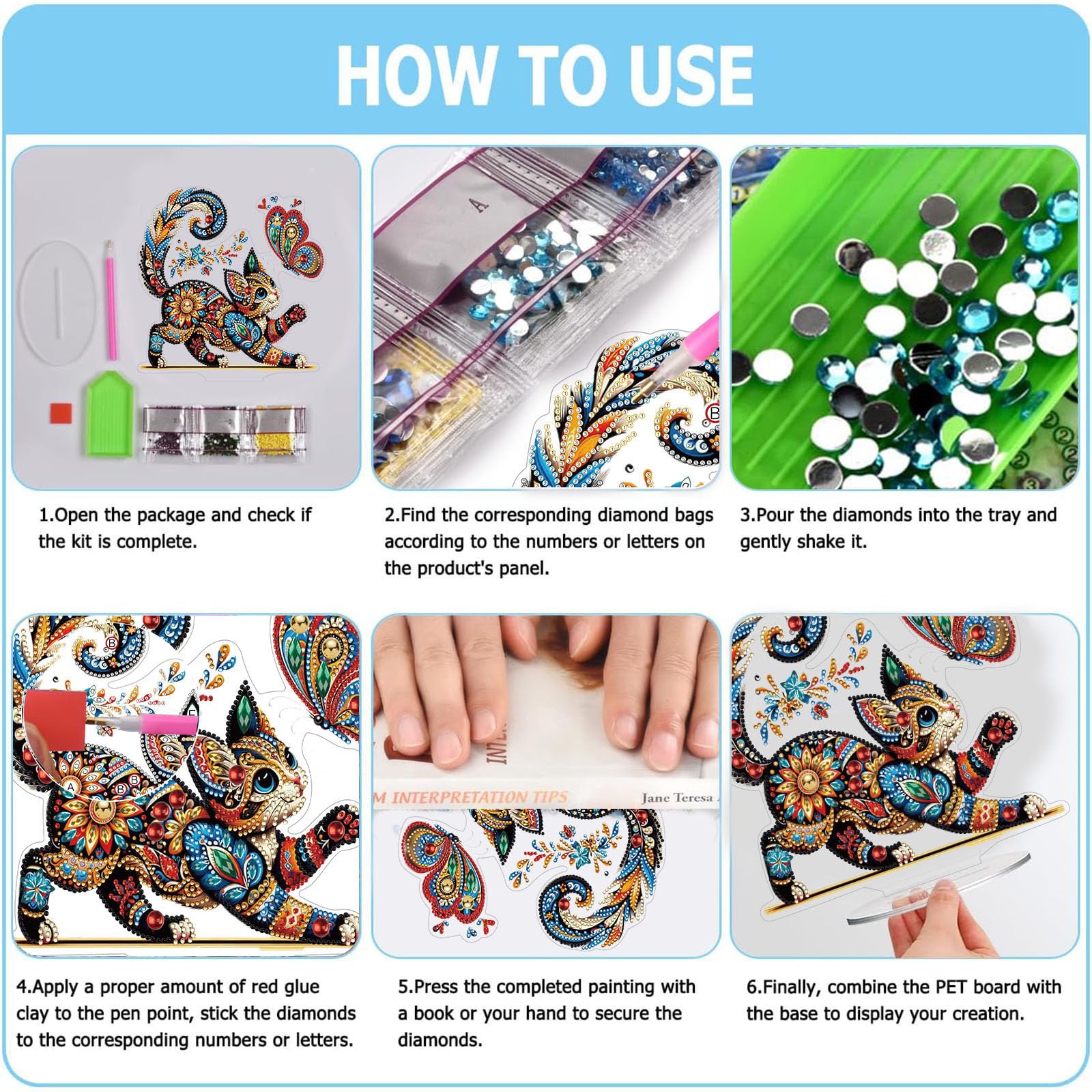 HOW TO USE

A

B

1.Open the package and check if the kit is complete.

2.Find the corresponding diamond bags according to the numbers or letters on the product's panel.

3.Pour the diamonds into the tray and gently shake it.

B

A

B

B

M INTERPRETATION TIPS

Jane Teresa

4.Apply a proper amount of red glue clay to the pen point, stick the diamonds to the corresponding numbers or letters.

5.Press the completed painting with a book or your hand to secure the diamonds.

6.Finally, combine the PET board with the base to display your creation.