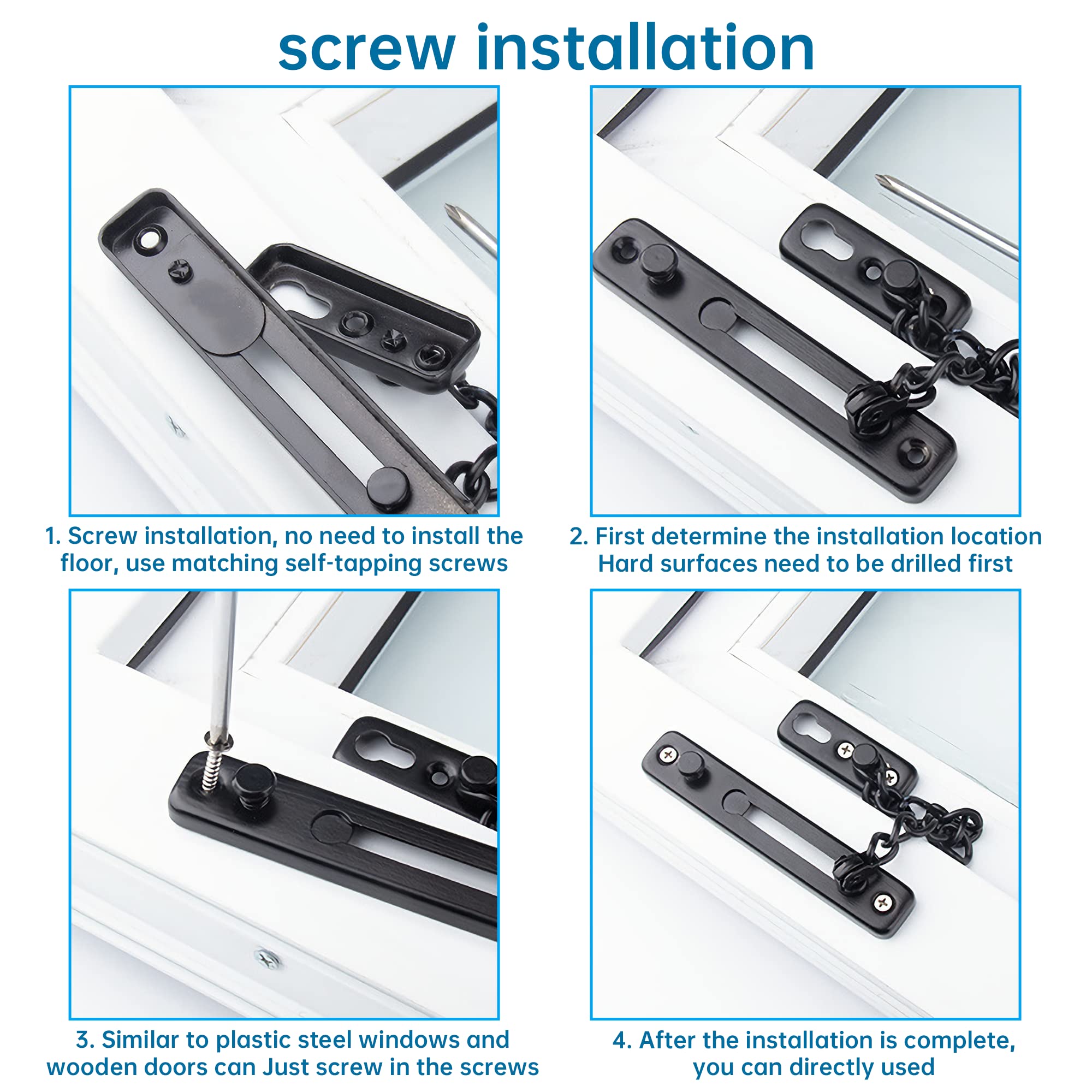 screw installation

1. Screw installation, no need to install the floor, use matching self-tapping screws

2. First determine the installation location Hard surfaces need to be drilled first

3. Similar to plastic steel windows and wooden doors can Just screw in the screws

4. After the installation is complete, you can directly used