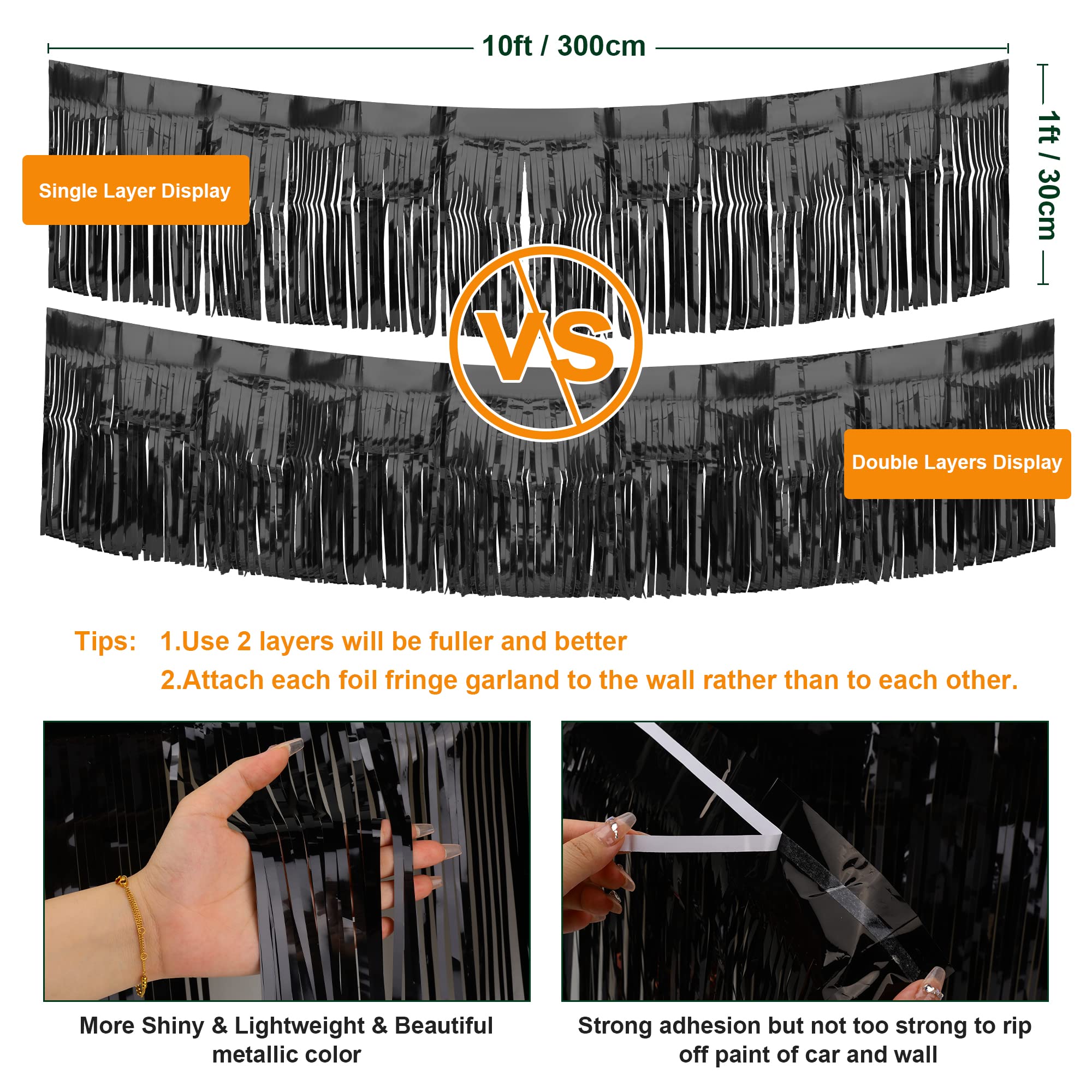 10ft / 300cm

1ft / 30cm

Single Layer Display

VS

Double Layers Display

Tips: 1.Use 2 layers will be fuller and better
2.Attach each foil fringe garland to the wall rather than to each other.

More Shiny & Lightweight & Beautiful metallic color

Strong adhesion but not too strong to rip off paint of car and wall