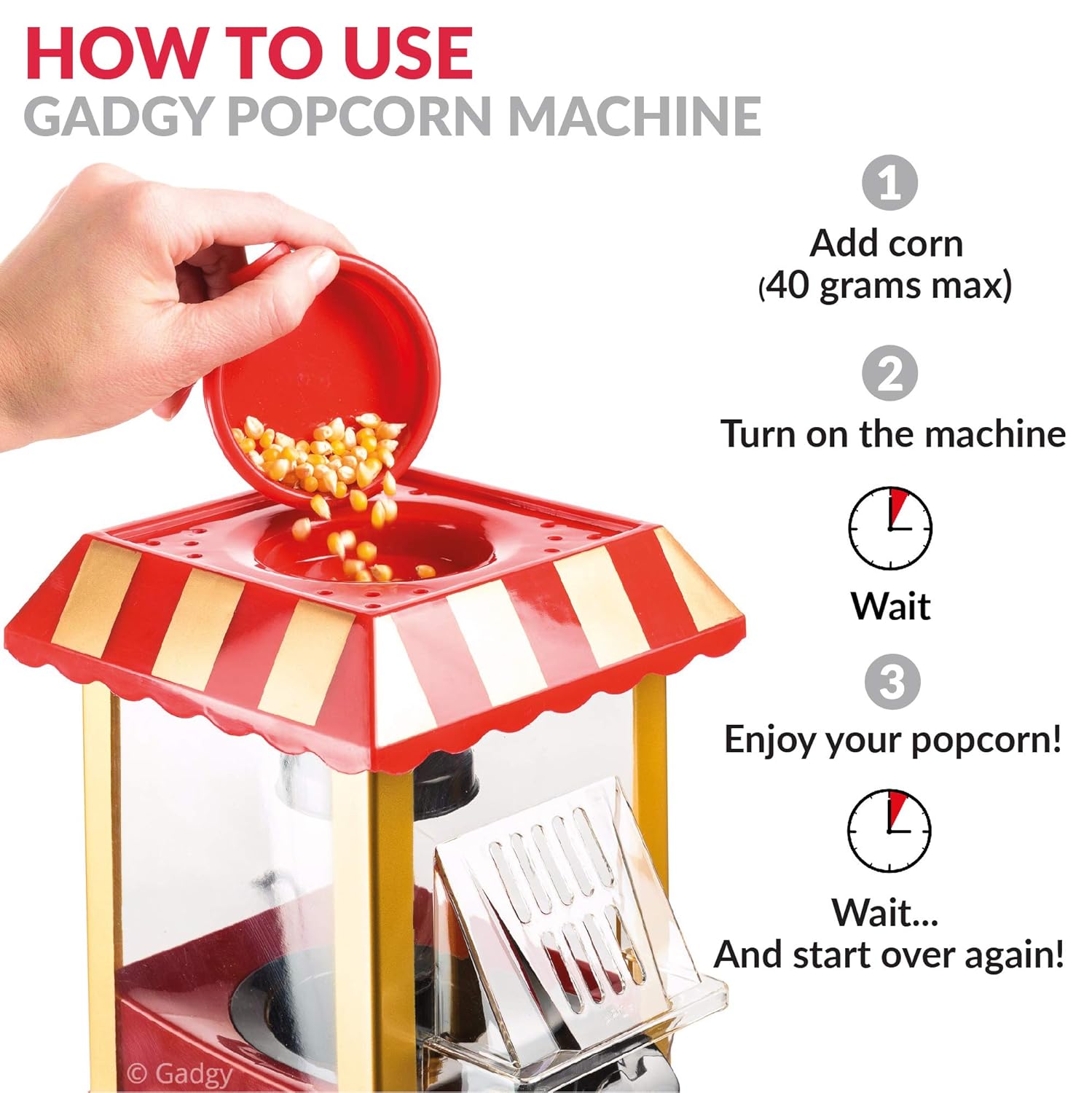 HOW TO USE
GADGY POPCORN MACHINE

1
Add corn
(40 grams max)

2
Turn on the machine

Wait

3
Enjoy your popcorn!

Wait...
And start over again!

© Gadgy