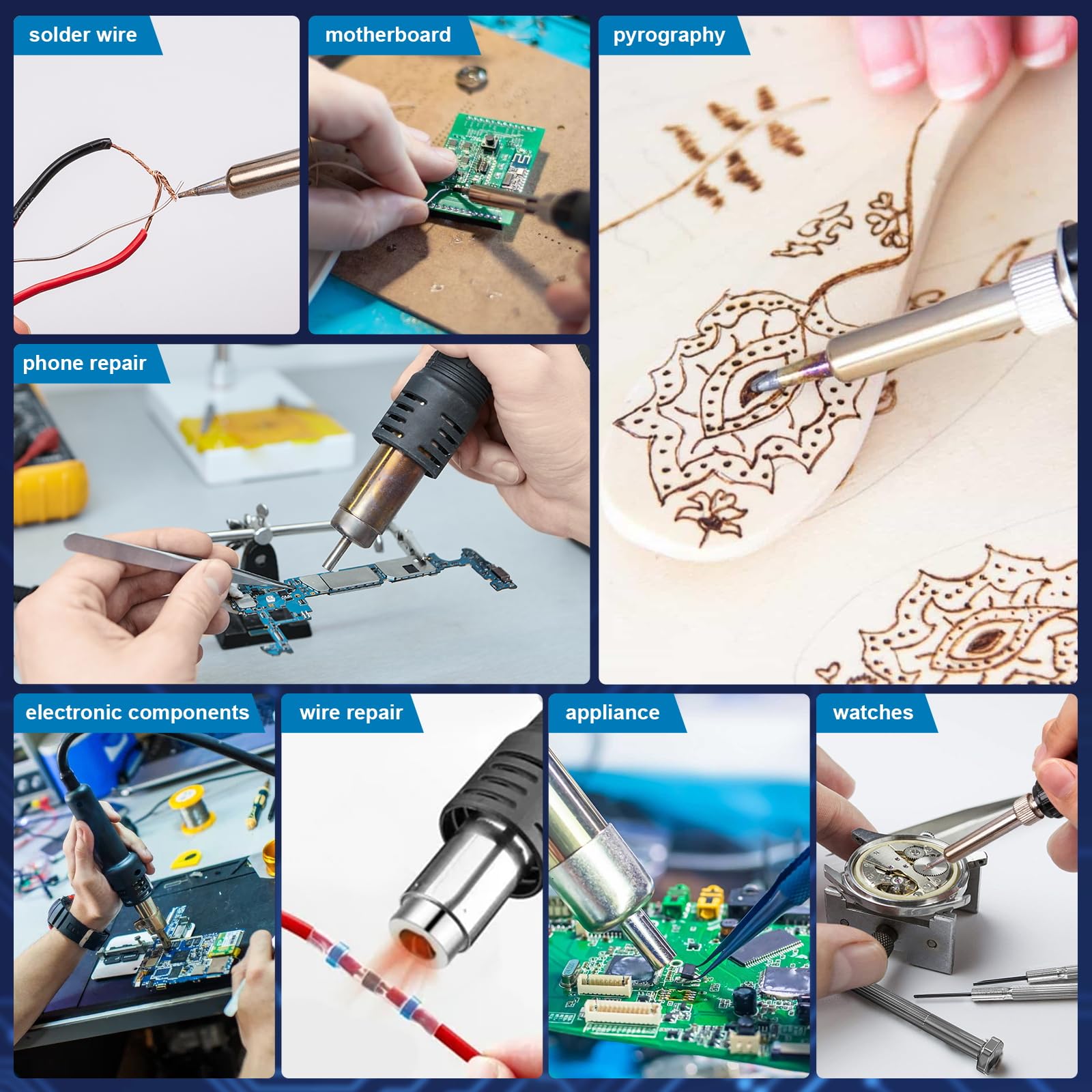 solder wire

motherboard

pyrography

phone repair

electronic components

wire repair

appliance

watches