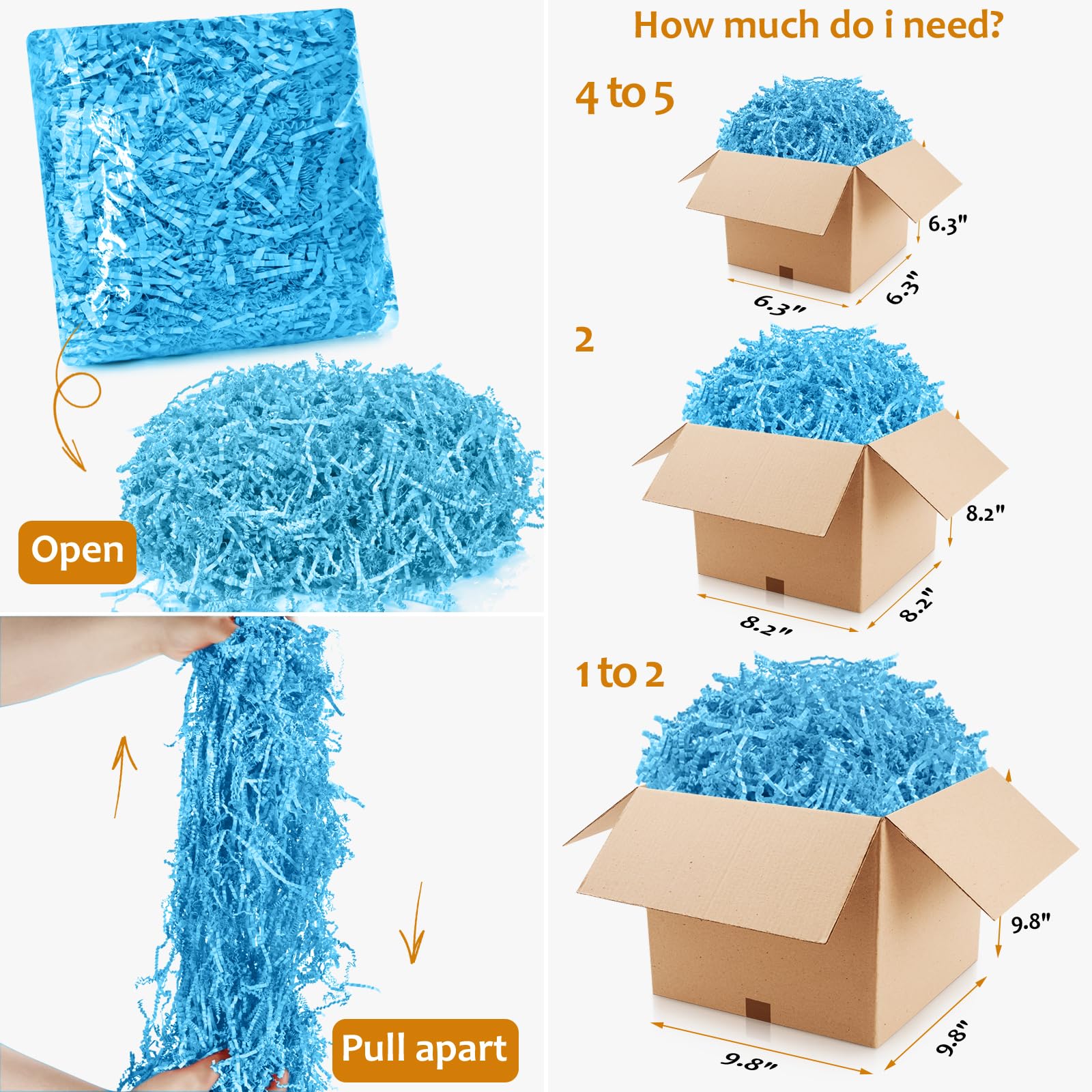 Open

Pull apart

How much do i need?

4 to 5

6.3"

6.3"

6.3"

2

8.2"

8.2"

8.2"

1 to 2

9.8"

9.8"

9.8"