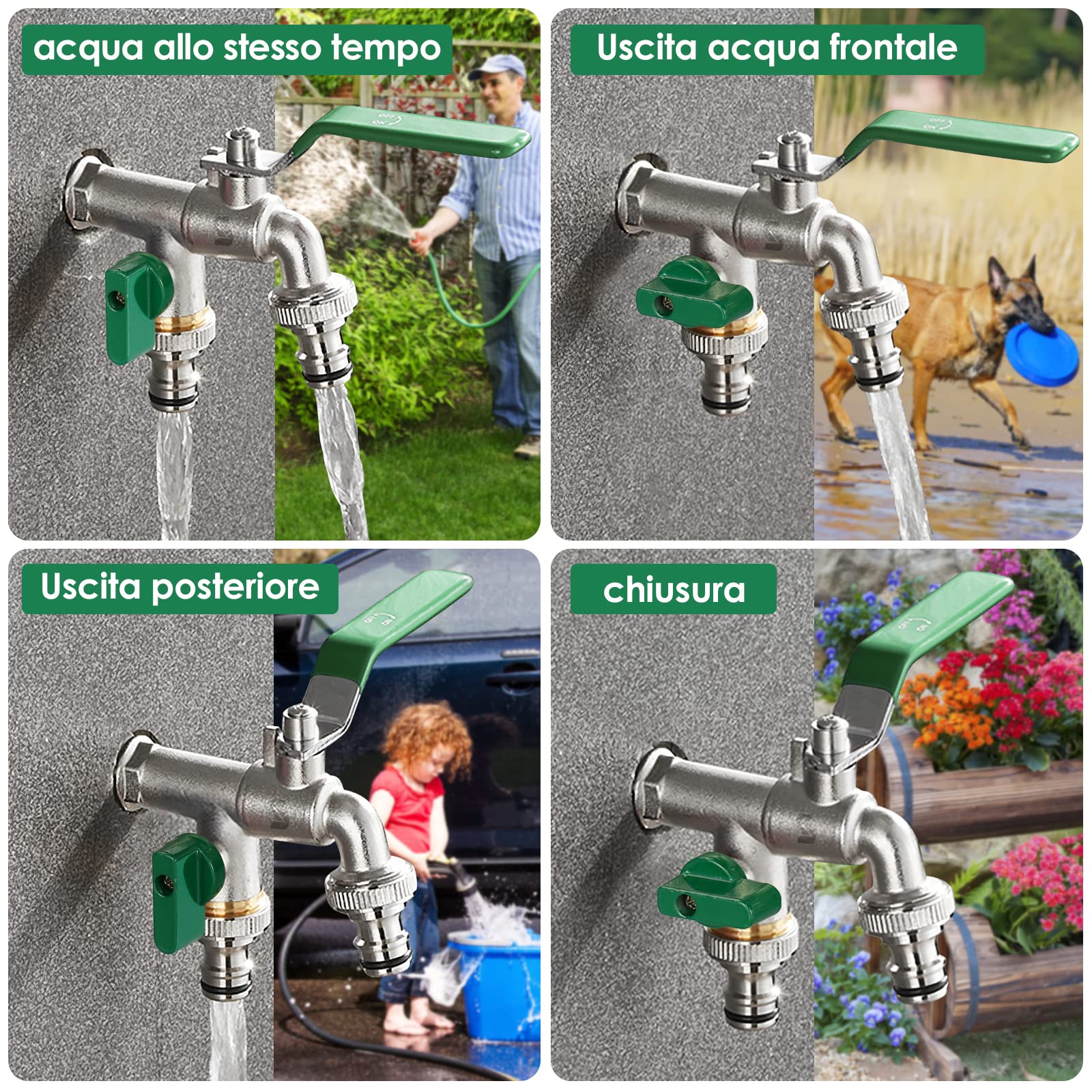 acqua allo stesso tempo

Uscita acqua frontale

Uscita posteriore

chiusura