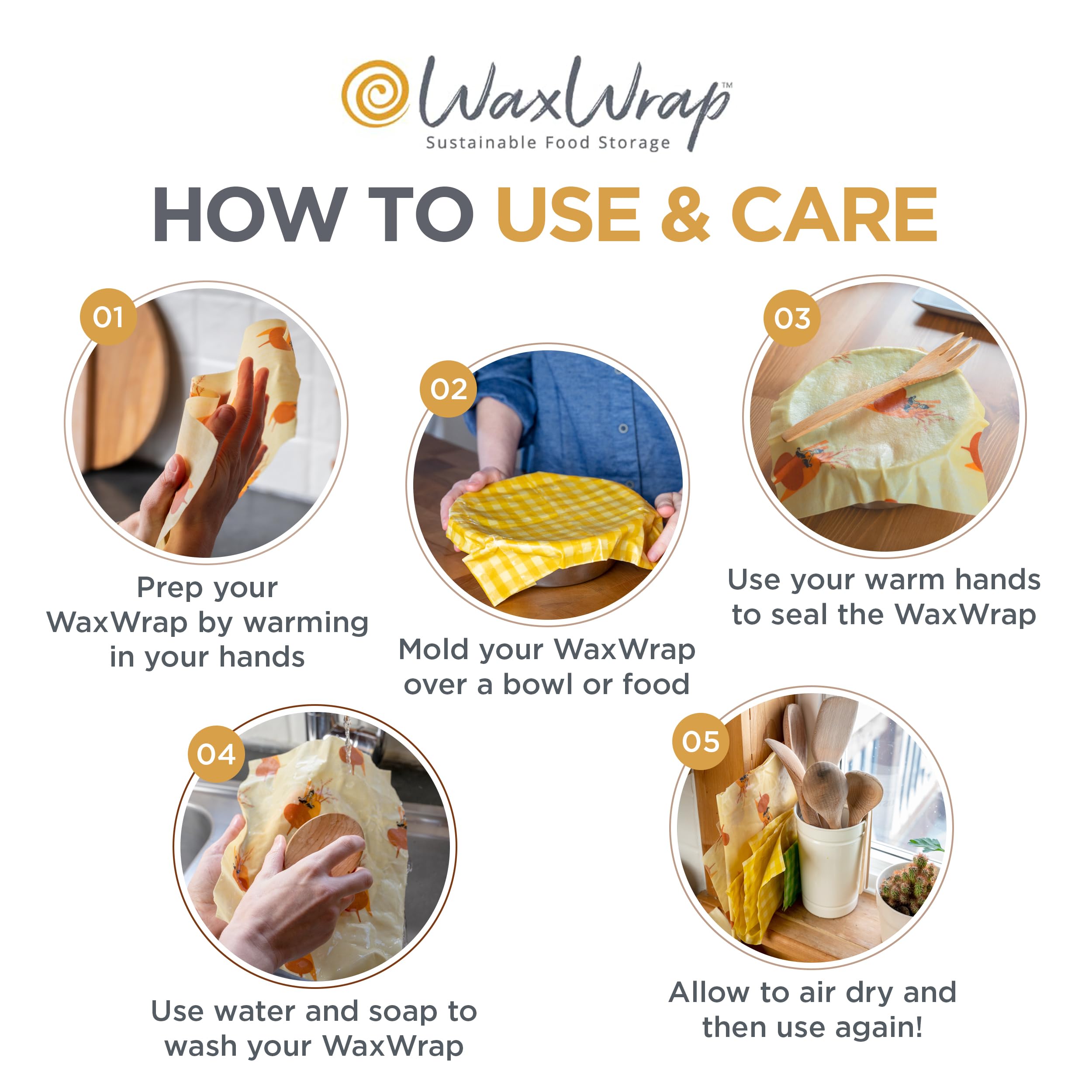 WaxWrap™
Sustainable Food Storage

HOW TO USE & CARE

01
Prep your WaxWrap by warming in your hands

02
Mold your WaxWrap over a bowl or food

03
Use your warm hands to seal the WaxWrap

04
Use water and soap to wash your WaxWrap

05
Allow to air dry and then use again!