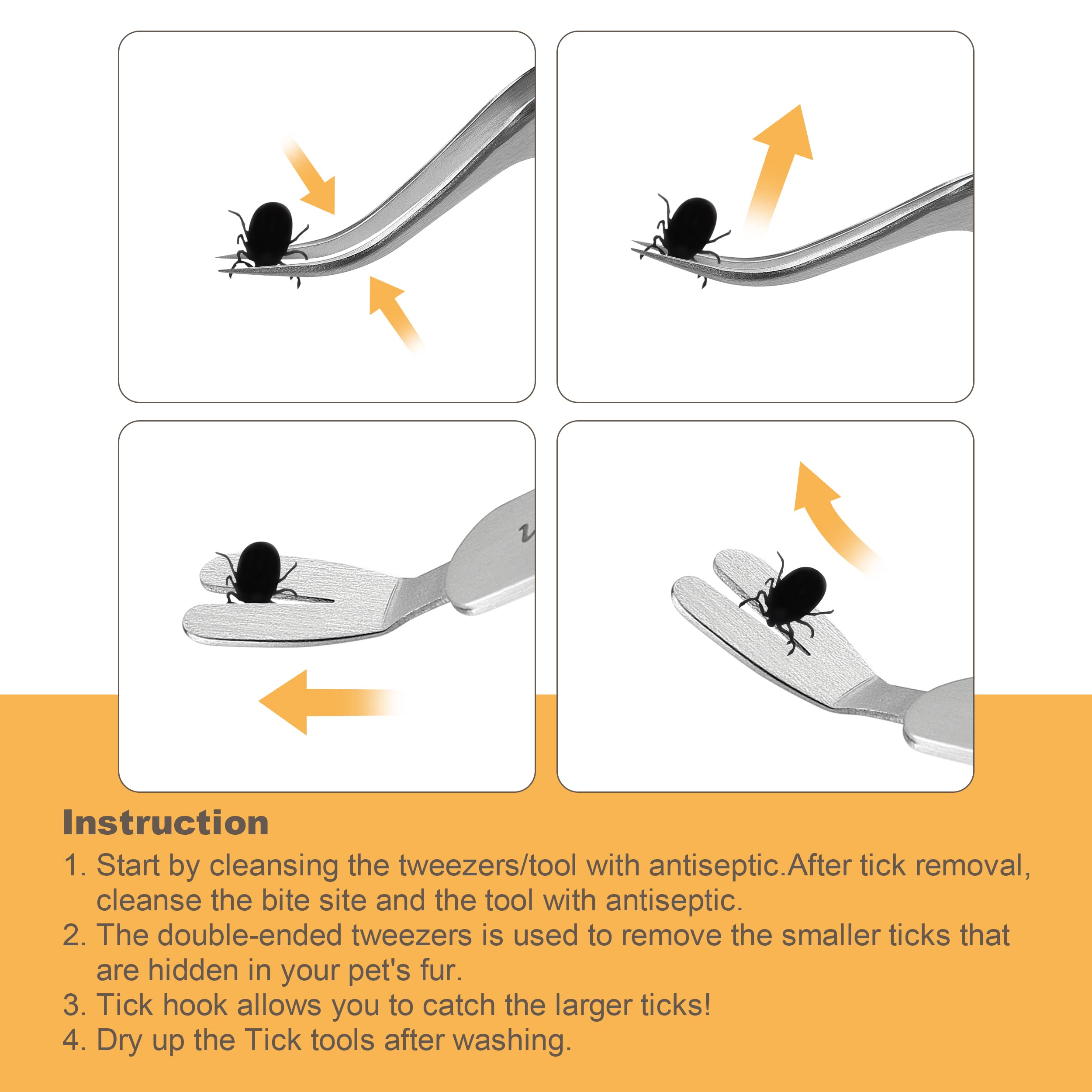 Instruction

1. Start by cleansing the tweezers/tool with antiseptic.After tick removal, cleanse the bite site and the tool with antiseptic.
2. The double-ended tweezers is used to remove the smaller ticks that are hidden in your pet's fur.
3. Tick hook allows you to catch the larger ticks!
4. Dry up the Tick tools after washing.