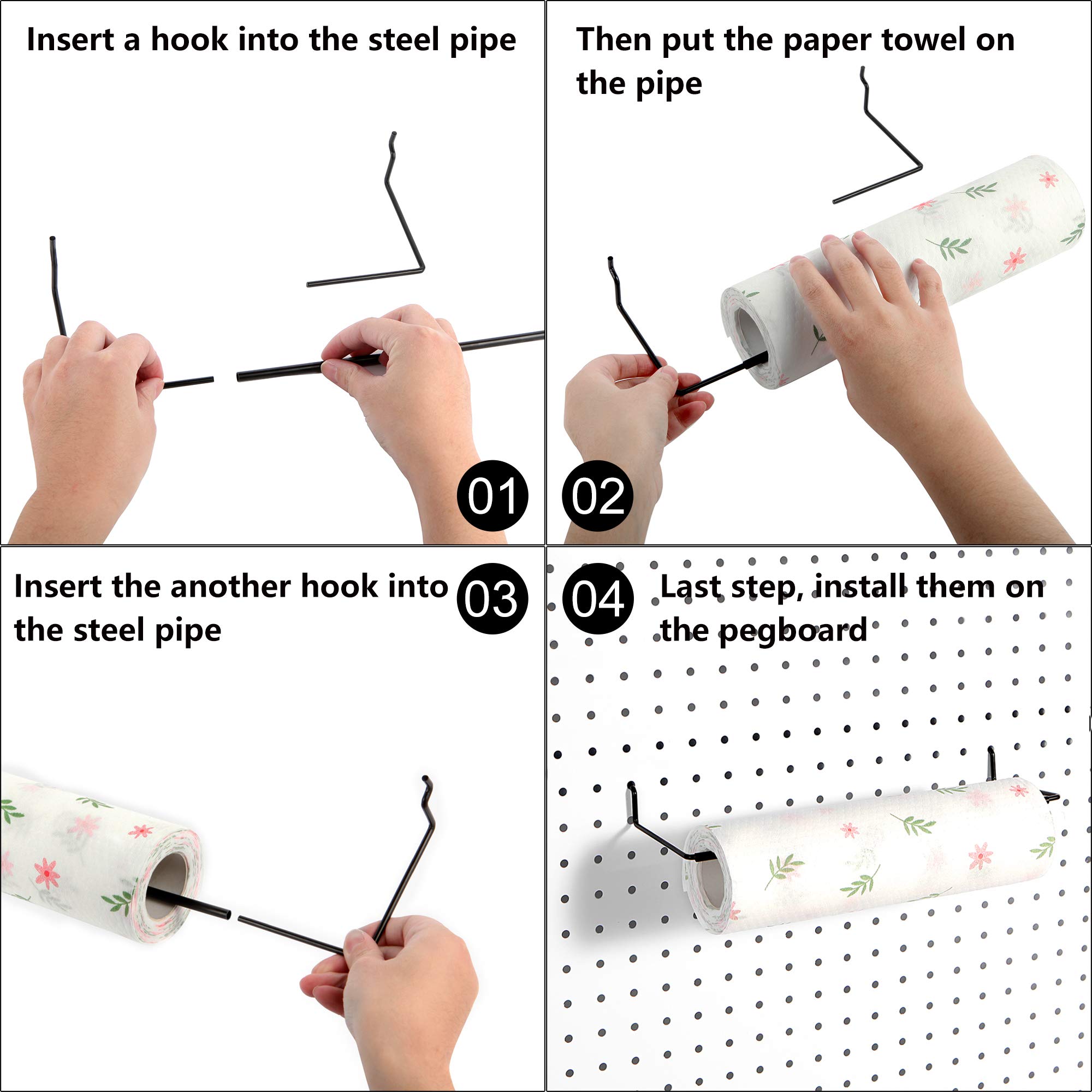 Insert a hook into the steel pipe

01

Then put the paper towel on the pipe

02

Insert the another hook into the steel pipe

03

04

Last step, install them on the pegboard