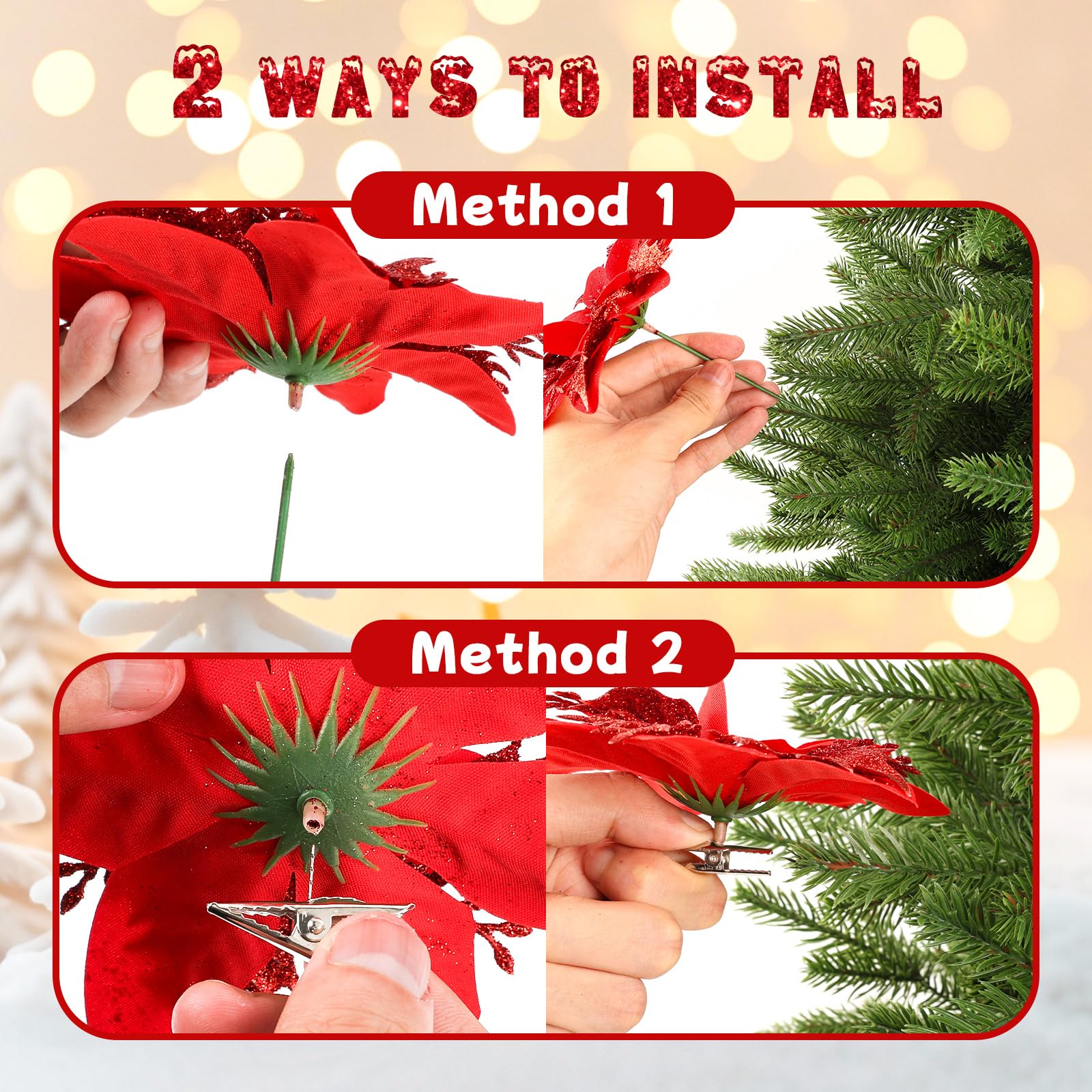 2 WAYS TO INSTALL

Method 1

Method 2