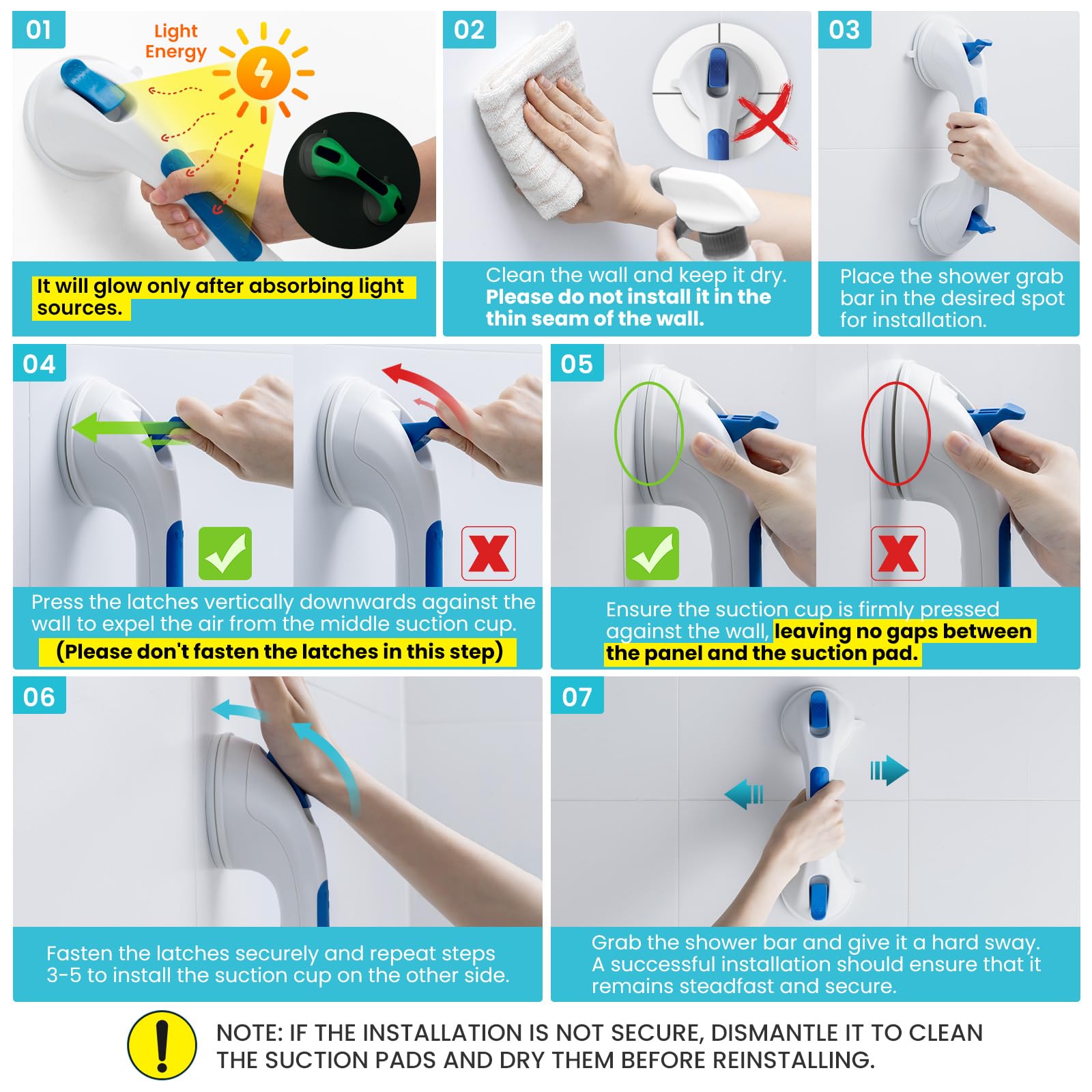 01

Light Energy

It will glow only after absorbing light sources.

02

Clean the wall and keep it dry. Please do not install it in the thin seam of the wall.

03

Place the shower grab bar in the desired spot for installation.

04

Press the latches vertically downwards against the wall to expel the air from the middle suction cup. (Please don't fasten the latches in this step)

05

Ensure the suction cup is firmly pressed against the wall, leaving no gaps between the panel and the suction pad.

06

Fasten the latches securely and repeat steps 3-5 to install the suction cup on the other side.

07

Grab the shower bar and give it a hard sway. A successful installation should ensure that it remains steadfast and secure.

NOTE: IF THE INSTALLATION IS NOT SECURE, DISMANTLE IT TO CLEAN THE SUCTION PADS AND DRY THEM BEFORE REINSTALLING.