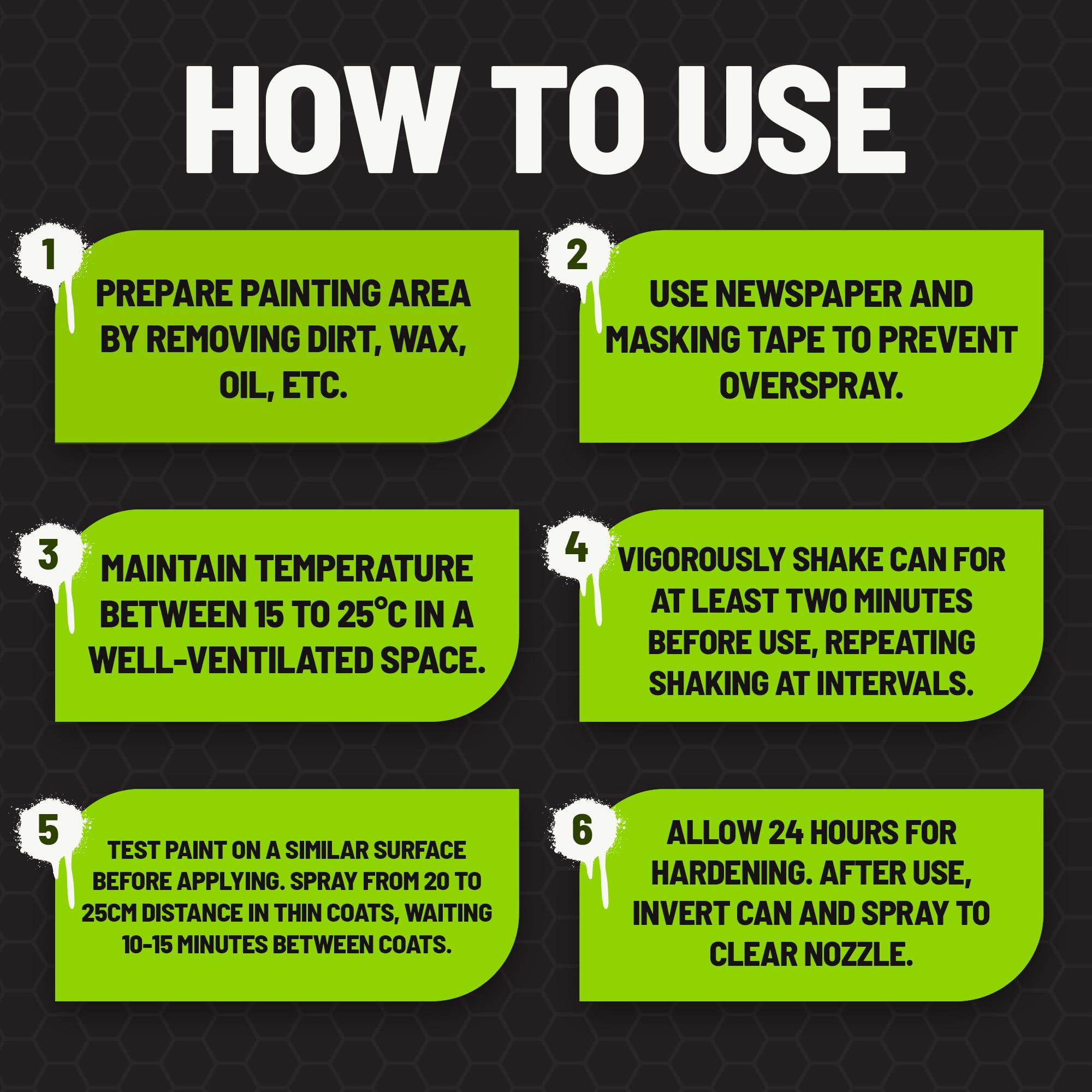 HOW TO USE

1

PREPARE PAINTING AREA BY REMOVING DIRT, WAX, OIL, ETC.

2

USE NEWSPAPER AND MASKING TAPE TO PREVENT OVERSPRAY.

3

MAINTAIN TEMPERATURE BETWEEN 15 TO 25°C IN A WELL-VENTILATED SPACE.

4

VIGOROUSLY SHAKE CAN FOR AT LEAST TWO MINUTES BEFORE USE, REPEATING SHAKING AT INTERVALS.

5

TEST PAINT ON A SIMILAR SURFACE BEFORE APPLYING. SPRAY FROM 20 TO 25CM DISTANCE IN THIN COATS, WAITING 10-15 MINUTES BETWEEN COATS.

6

ALLOW 24 HOURS FOR HARDENING. AFTER USE, INVERT CAN AND SPRAY TO CLEAR NOZZLE.