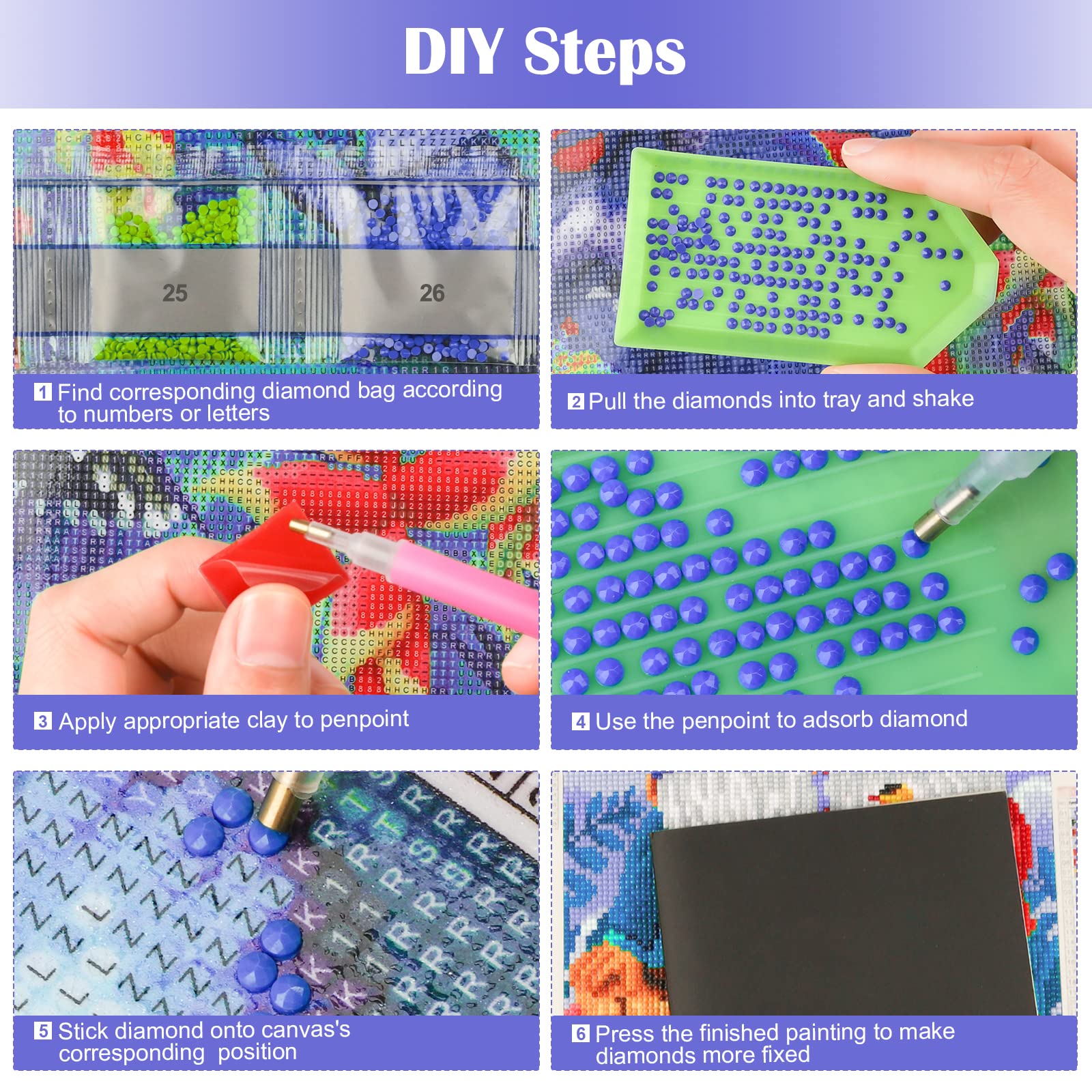 DIY Steps

25

26

1 Find corresponding diamond bag according to numbers or letters

2 Pull the diamonds into tray and shake

3 Apply appropriate clay to penpoint

4 Use the penpoint to adsorb diamond

5 Stick diamond onto canvas's corresponding position

6 Press the finished painting to make diamonds more fixed