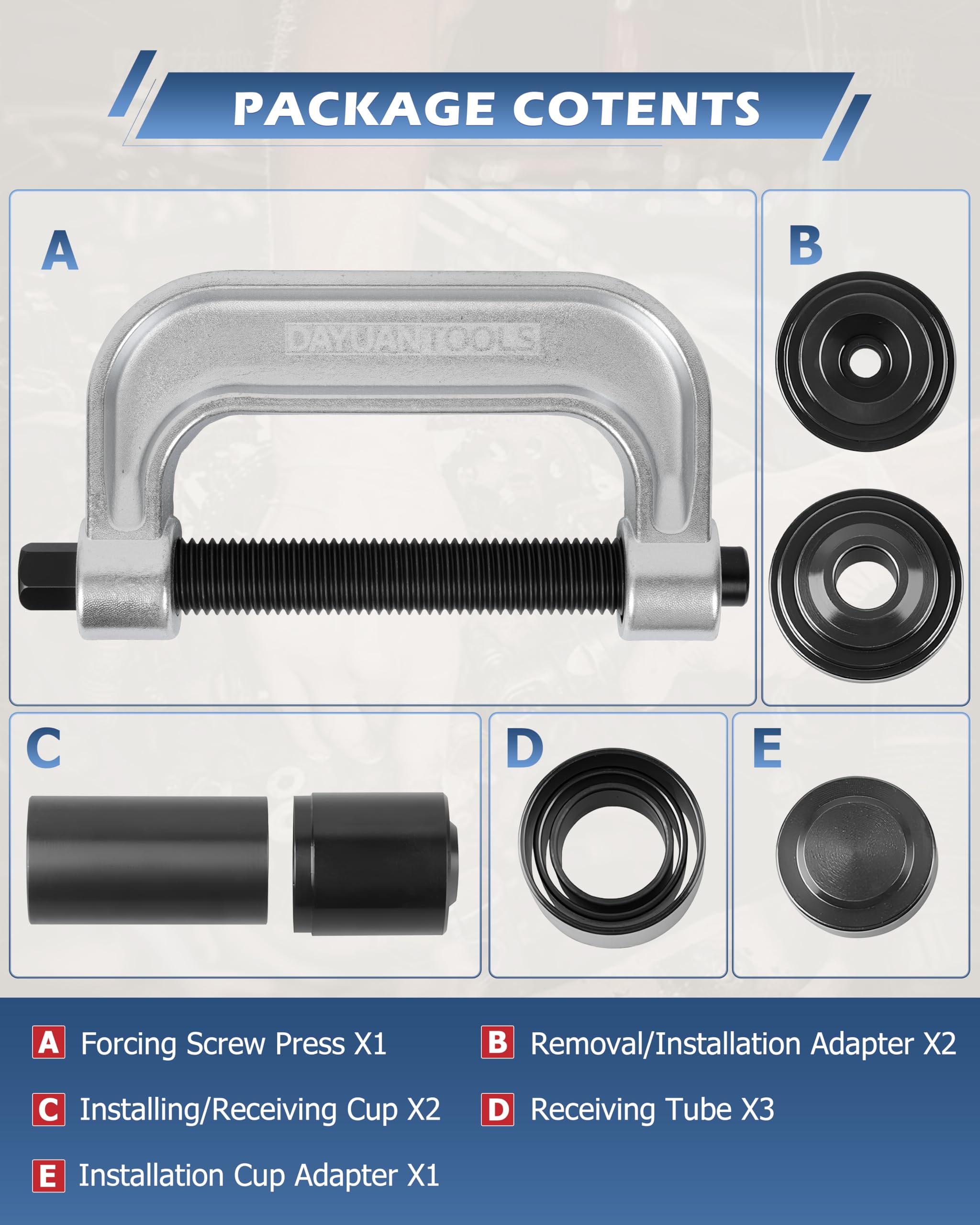 PACKAGE COTENTS

A

DAYUANTOOLS

B

C

D

E

A Forcing Screw Press X1

B Removal/Installation Adapter X2

C Installing/Receiving Cup X2

D Receiving Tube X3

E Installation Cup Adapter X1