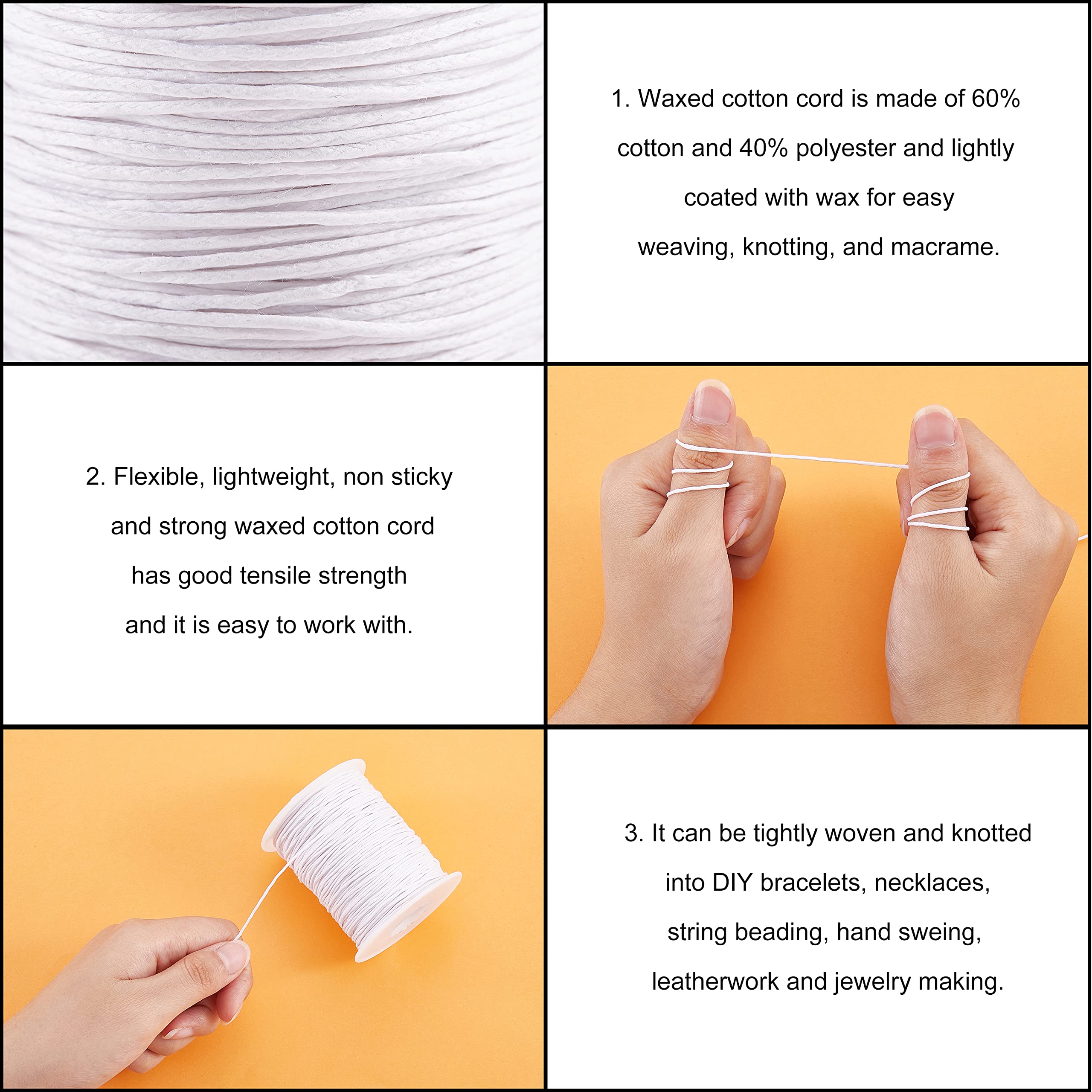 1. Waxed cotton cord is made of 60% cotton and 40% polyester and lightly coated with wax for easy weaving, knotting, and macrame.

2. Flexible, lightweight, non sticky and strong waxed cotton cord has good tensile strength and it is easy to work with.

3. It can be tightly woven and knotted into DIY bracelets, necklaces, string beading, hand sweing, leatherwork and jewelry making.