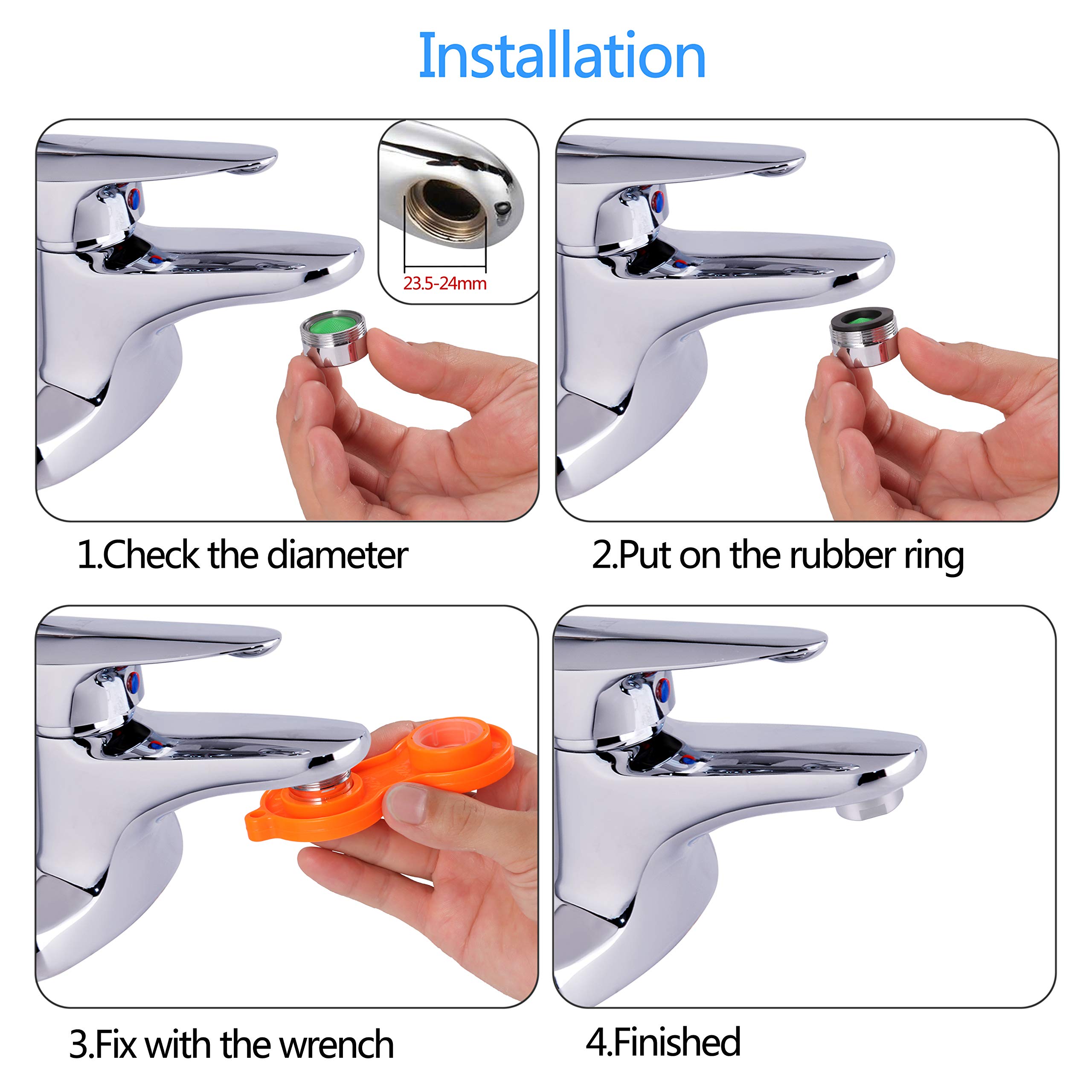 Installation

23.5-24mm

1.Check the diameter

2.Put on the rubber ring

3.Fix with the wrench

4.Finished