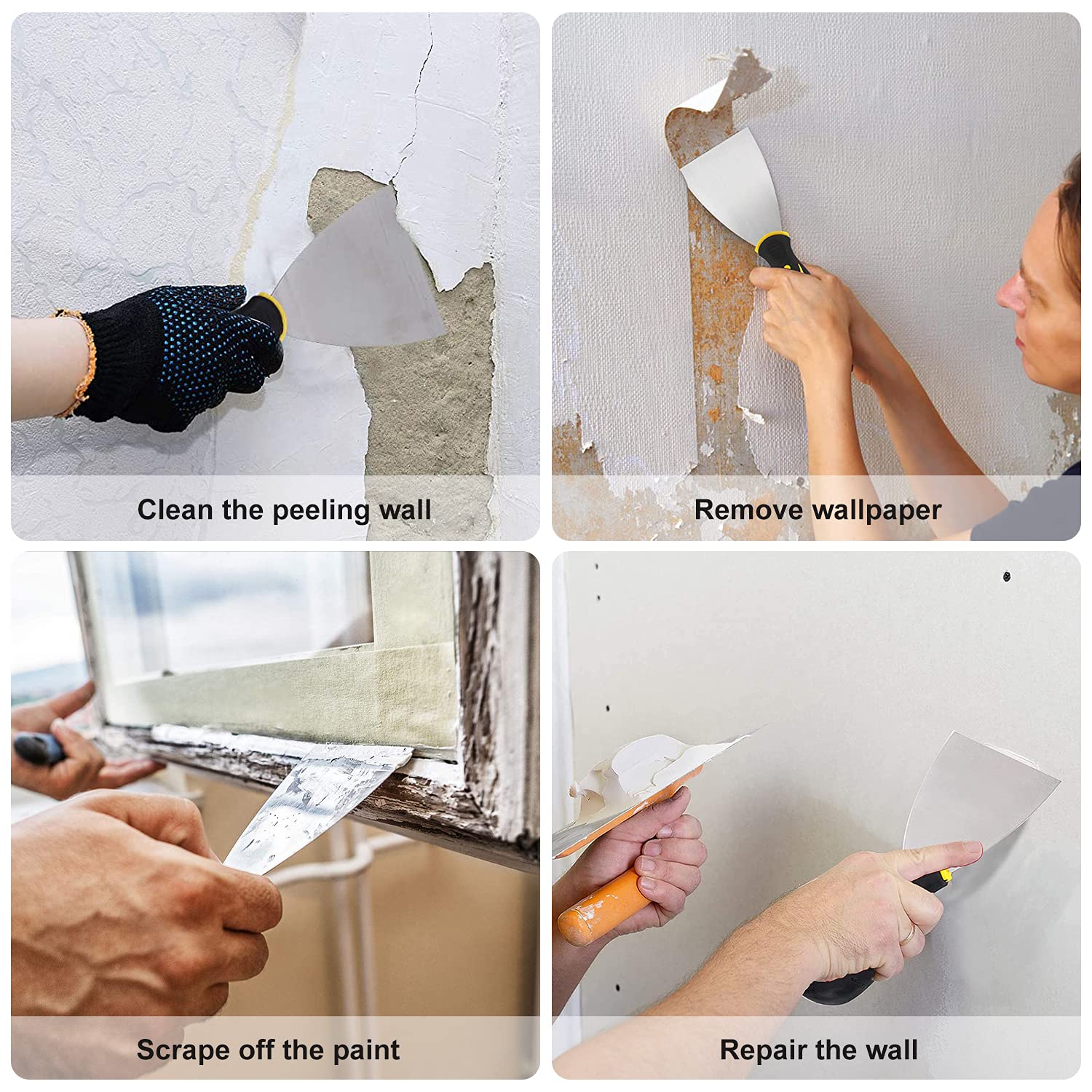 Clean the peeling wall

Remove wallpaper

Scrape off the paint

Repair the wall