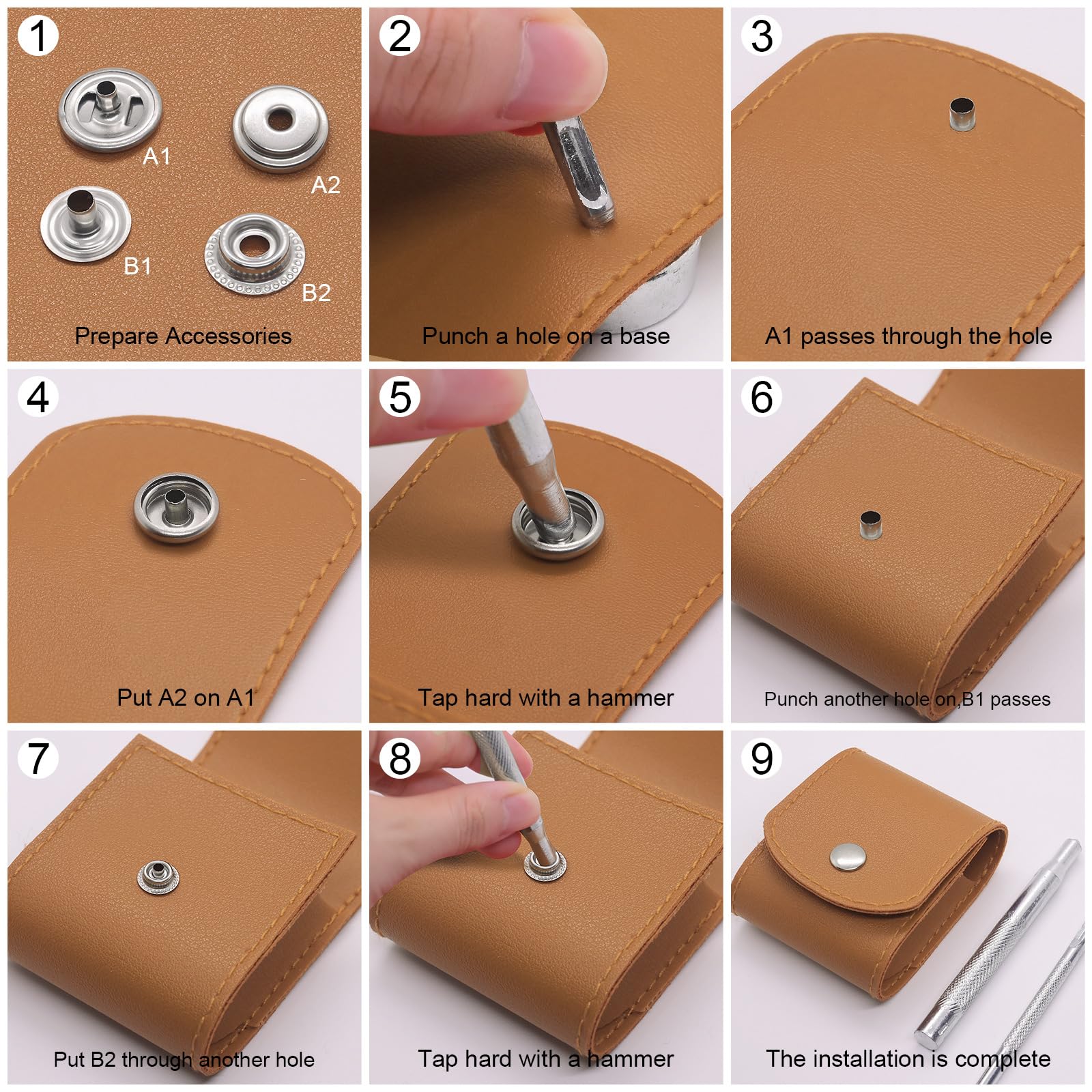 1
A1
A2
B1
B2
Prepare Accessories

2
Punch a hole on a base

3
A1 passes through the hole

4
Put A2 on A1

5
Tap hard with a hammer

6
Punch another hole on,B1 passes

7
Put B2 through another hole

8
Tap hard with a hammer

9
The installation is complete