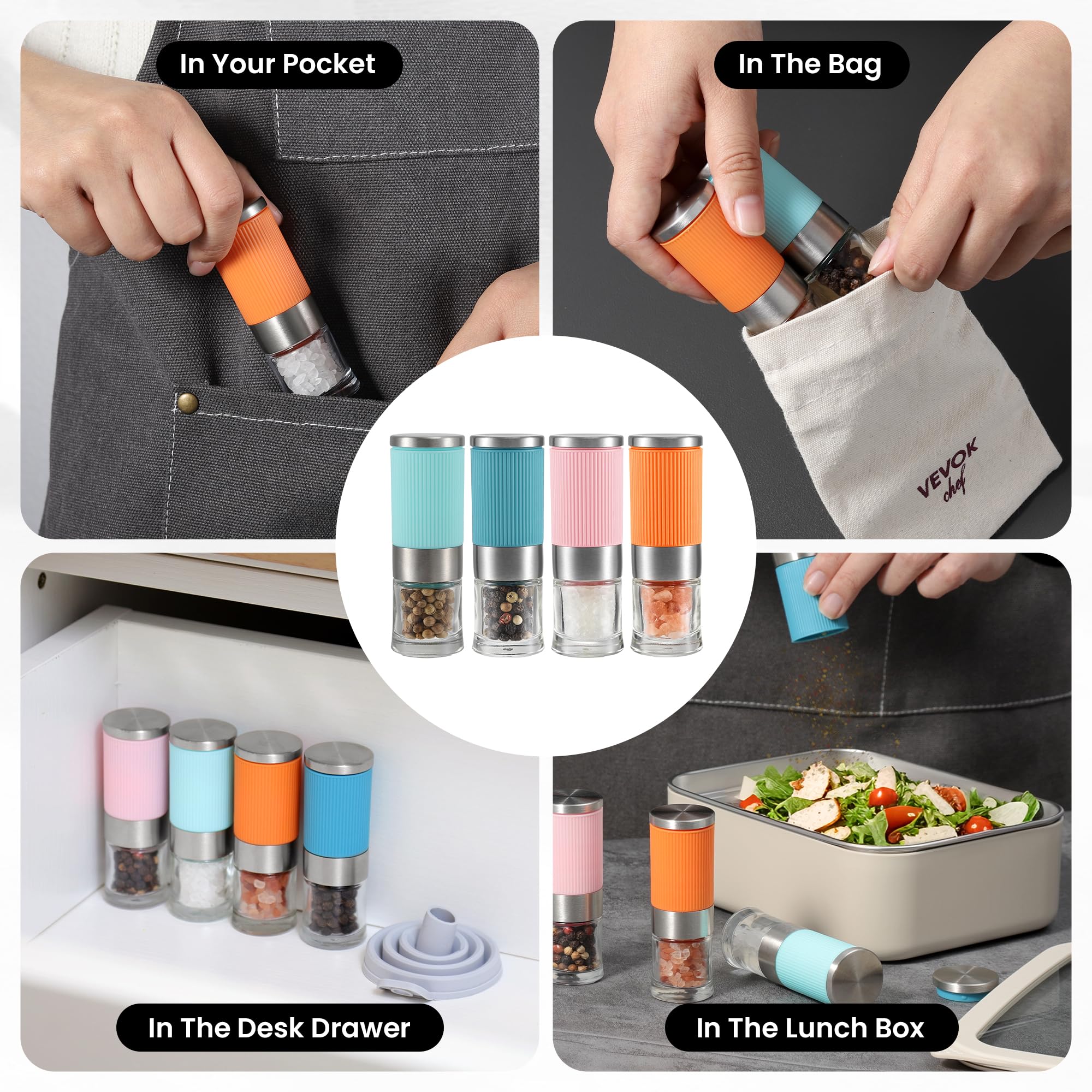 In Your Pocket

In The Bag

VEVOK chef

In The Desk Drawer

In The Lunch Box