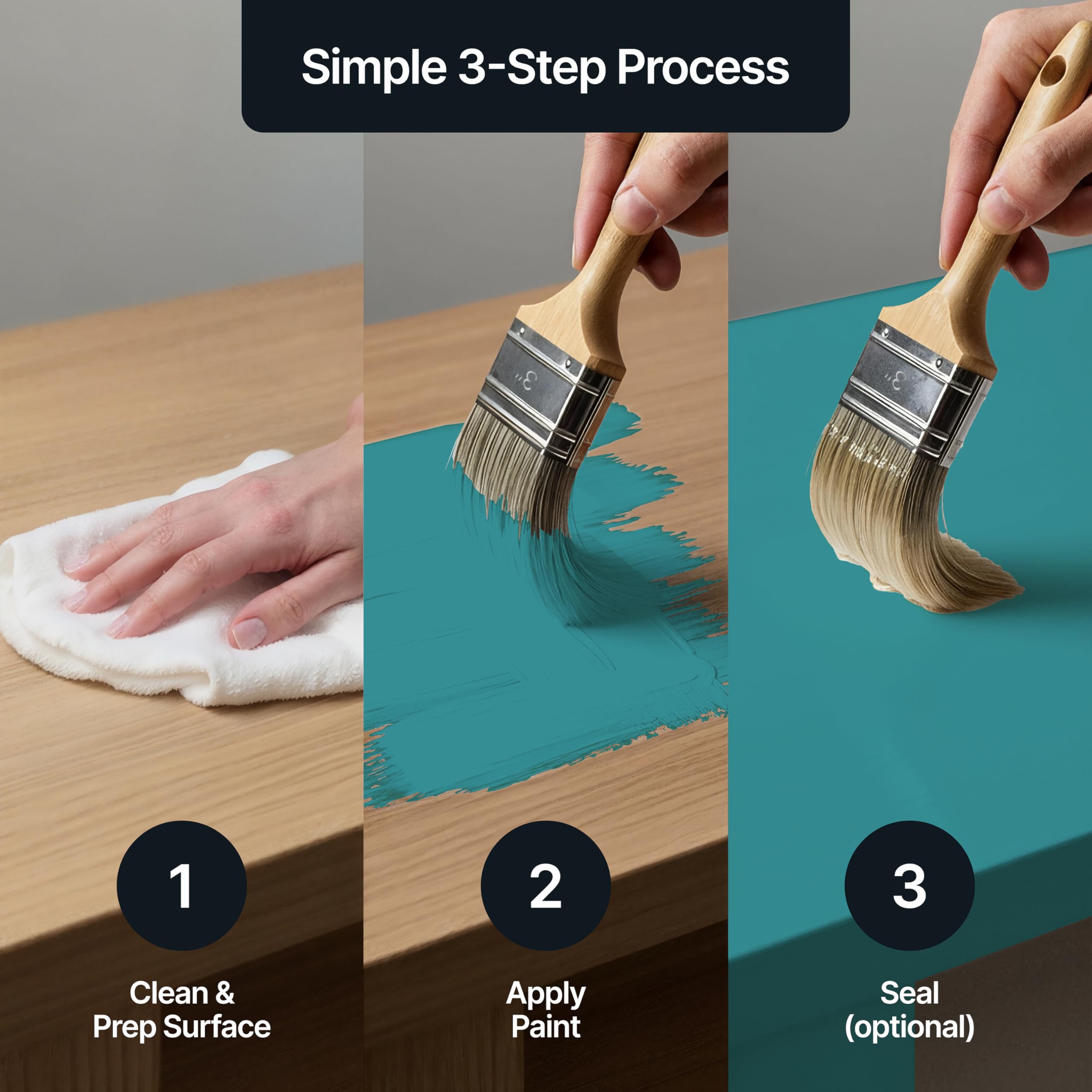 Simple 3-Step Process

3"

3"

1

Clean & Prep Surface

2

Apply Paint

3

Seal (optional)