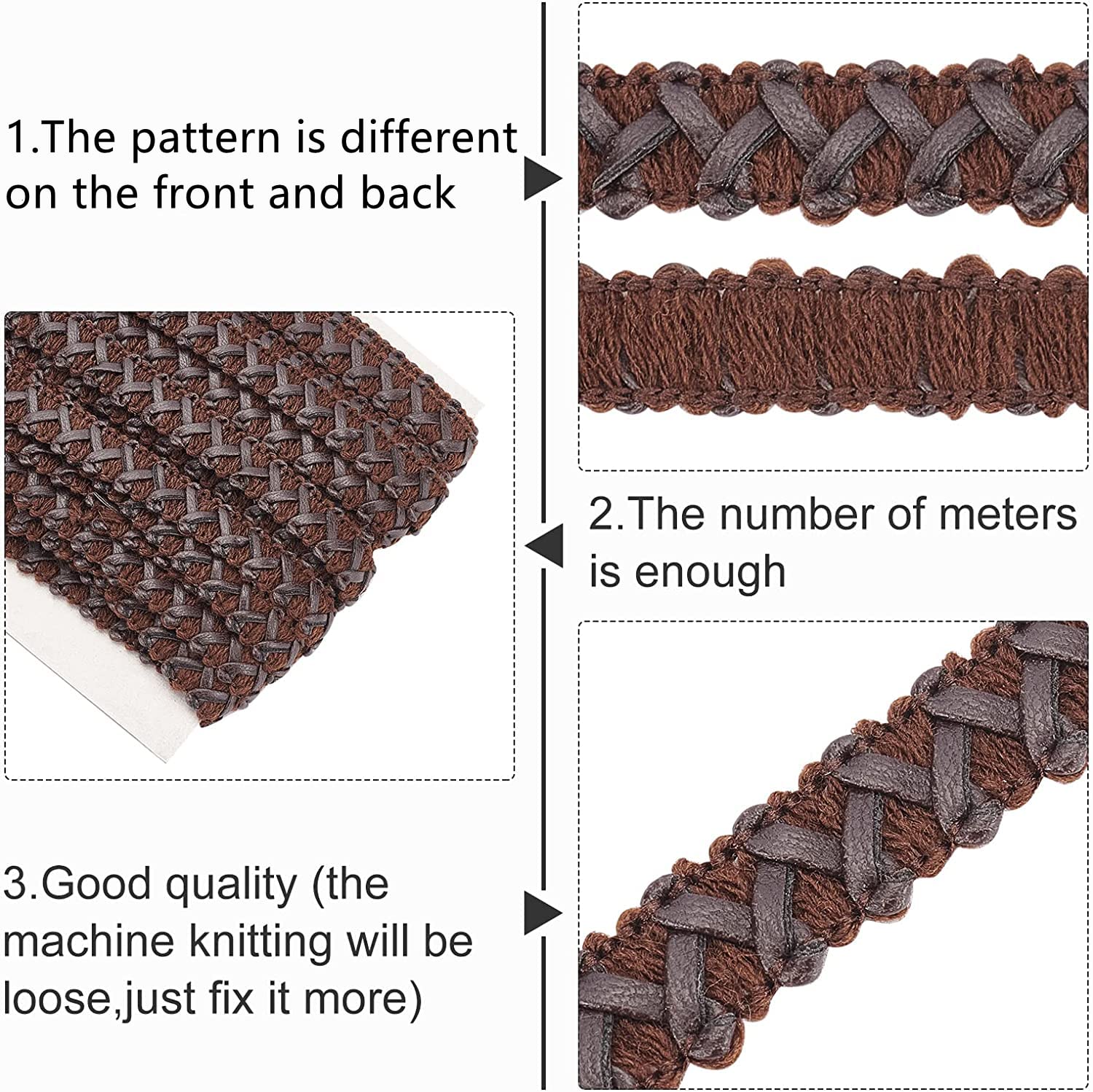 1.The pattern is different on the front and back

2.The number of meters is enough

3.Good quality (the machine knitting will be loose,just fix it more)