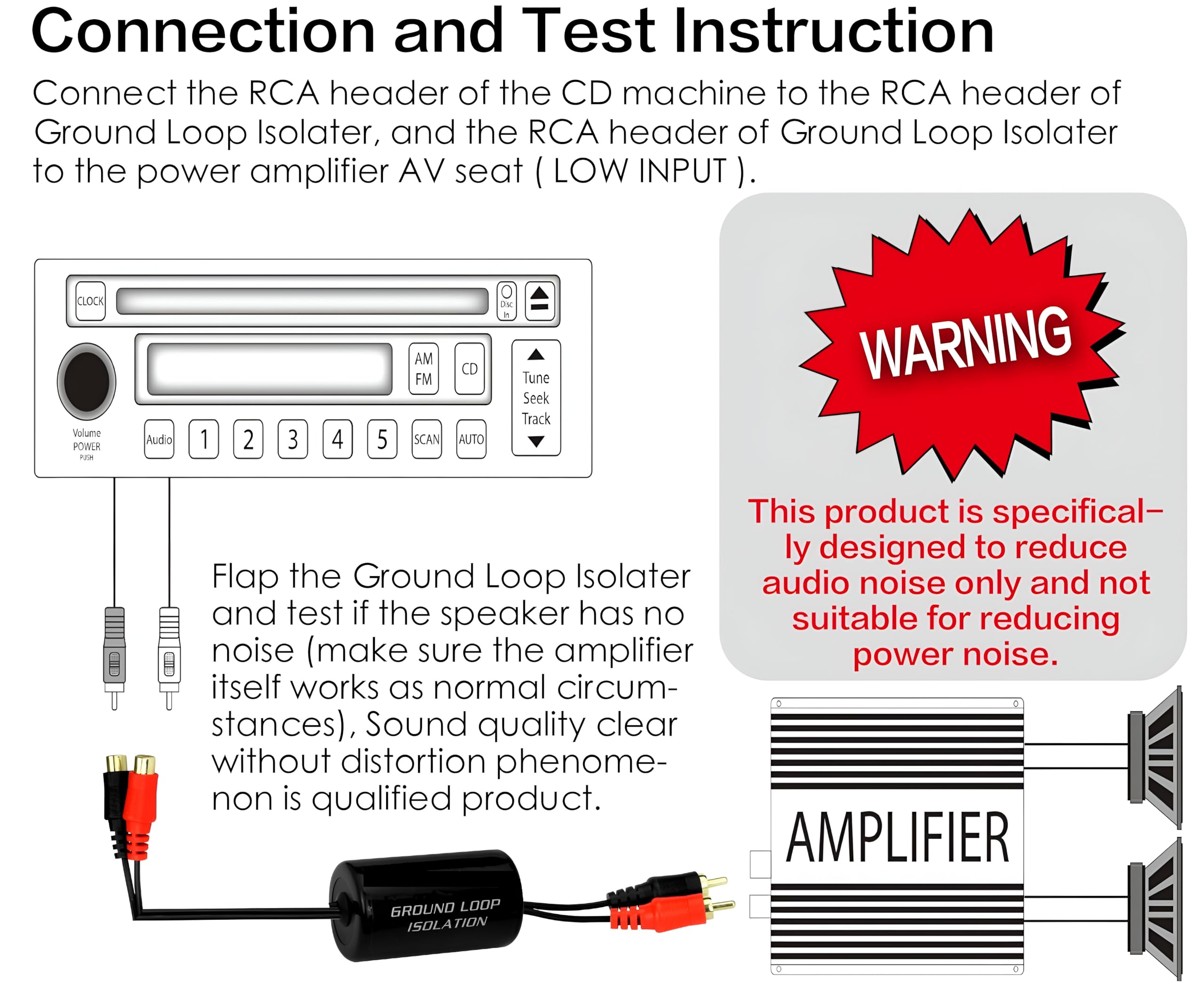 Connection and Test Instruction

Connect the RCA header of the CD machine to the RCA header of Ground Loop Isolater, and the RCA header of Ground Loop Isolater to the power amplifier AV seat ( LOW INPUT ).

CLOCK
Disc In
AM FM
CD
Tune Seek Track
Volume POWER PUSH
Audio 1 2 3 4 5 SCAN AUTO

WARNING

This product is specifically designed to reduce audio noise only and not suitable for reducing power noise.

Flap the Ground Loop Isolater and test if the speaker has no noise (make sure the amplifier itself works as normal circumstances), Sound quality clear without distortion phenomenon is qualified product.

GROUND LOOP ISOLATION

AMPLIFIER