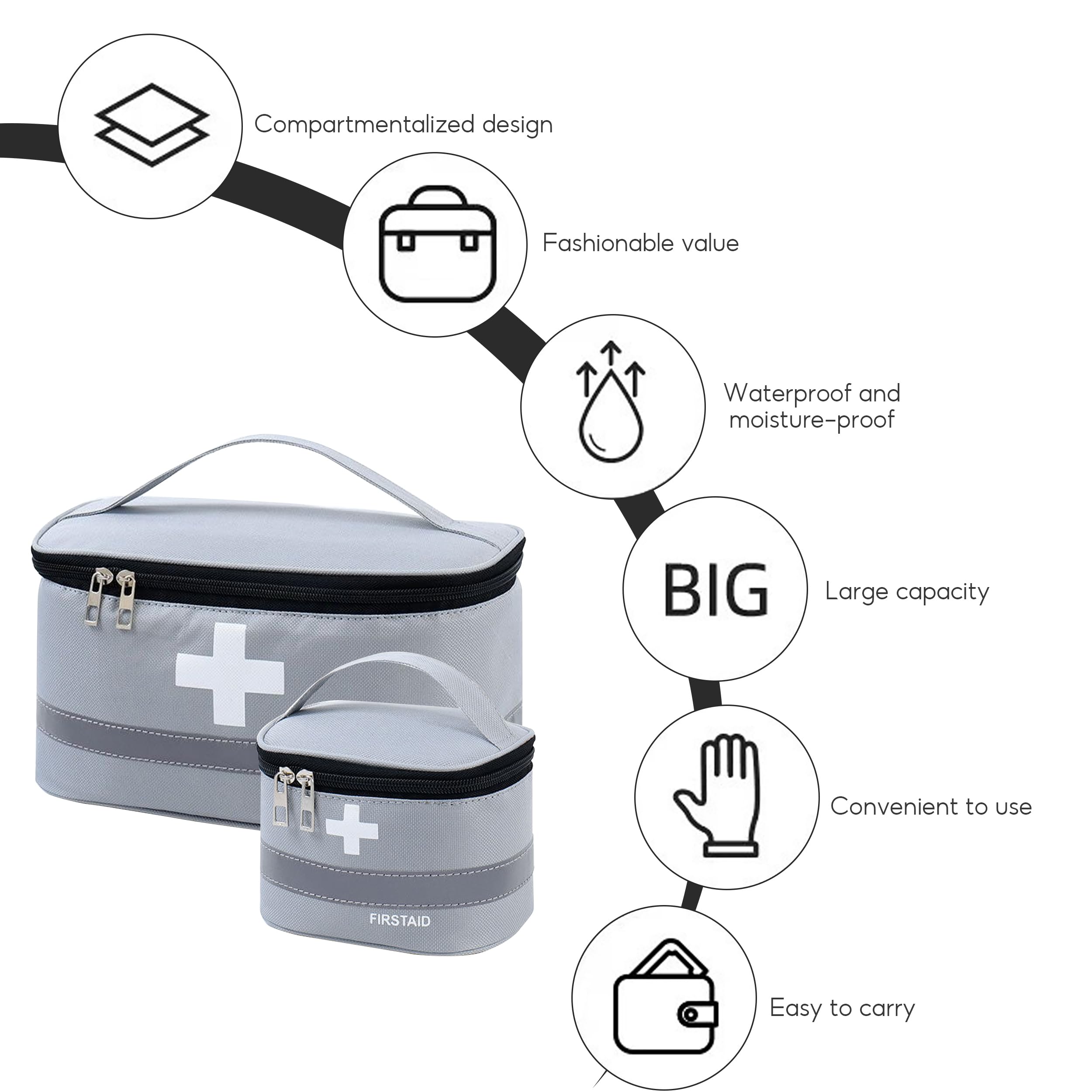 Compartmentalized design

Fashionable value

Waterproof and moisture-proof

BIG

Large capacity

Convenient to use

Easy to carry

FIRSTAID