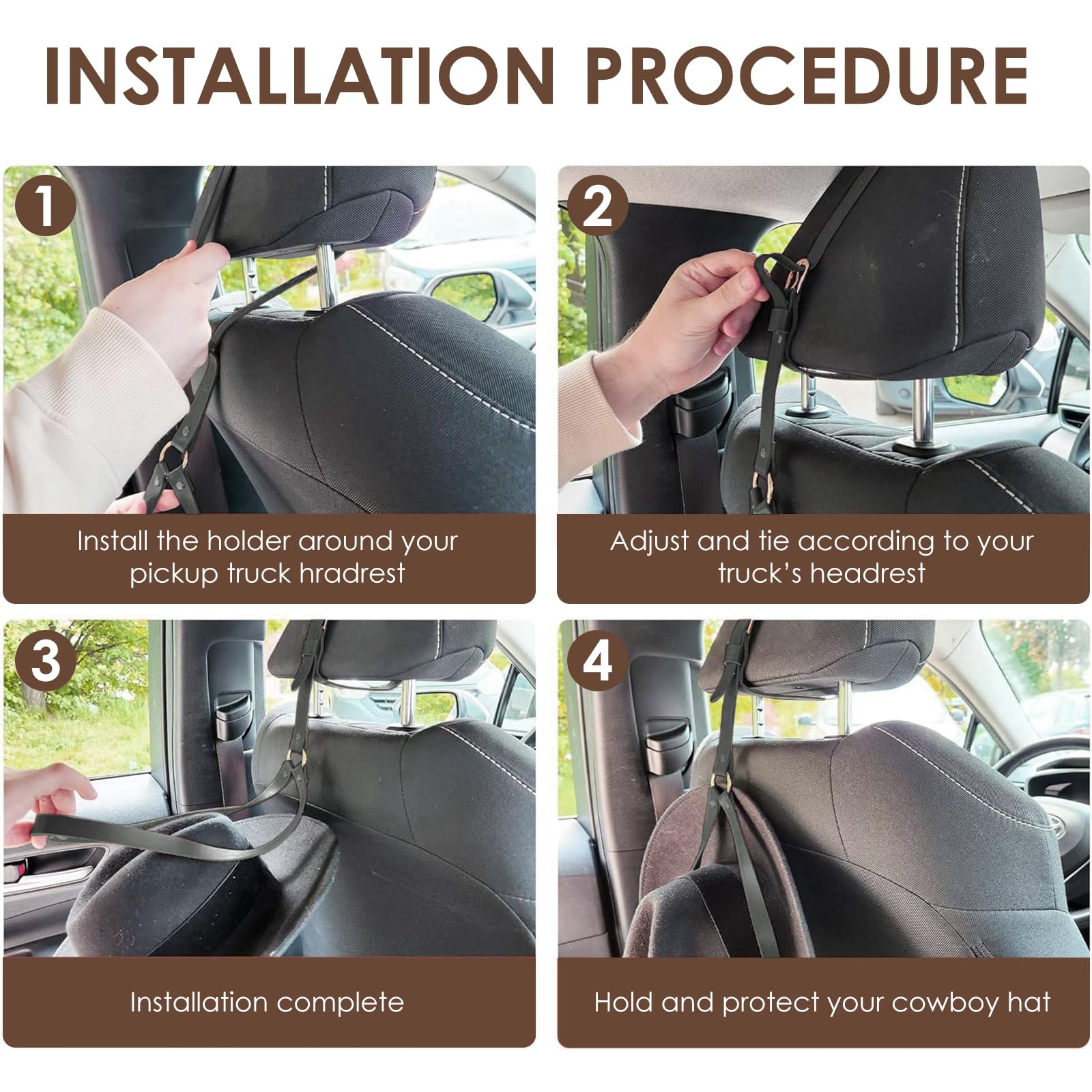 INSTALLATION PROCEDURE

1

Install the holder around your pickup truck hradrest

2

Adjust and tie according to your truck's headrest

3

Installation complete

4

Hold and protect your cowboy hat