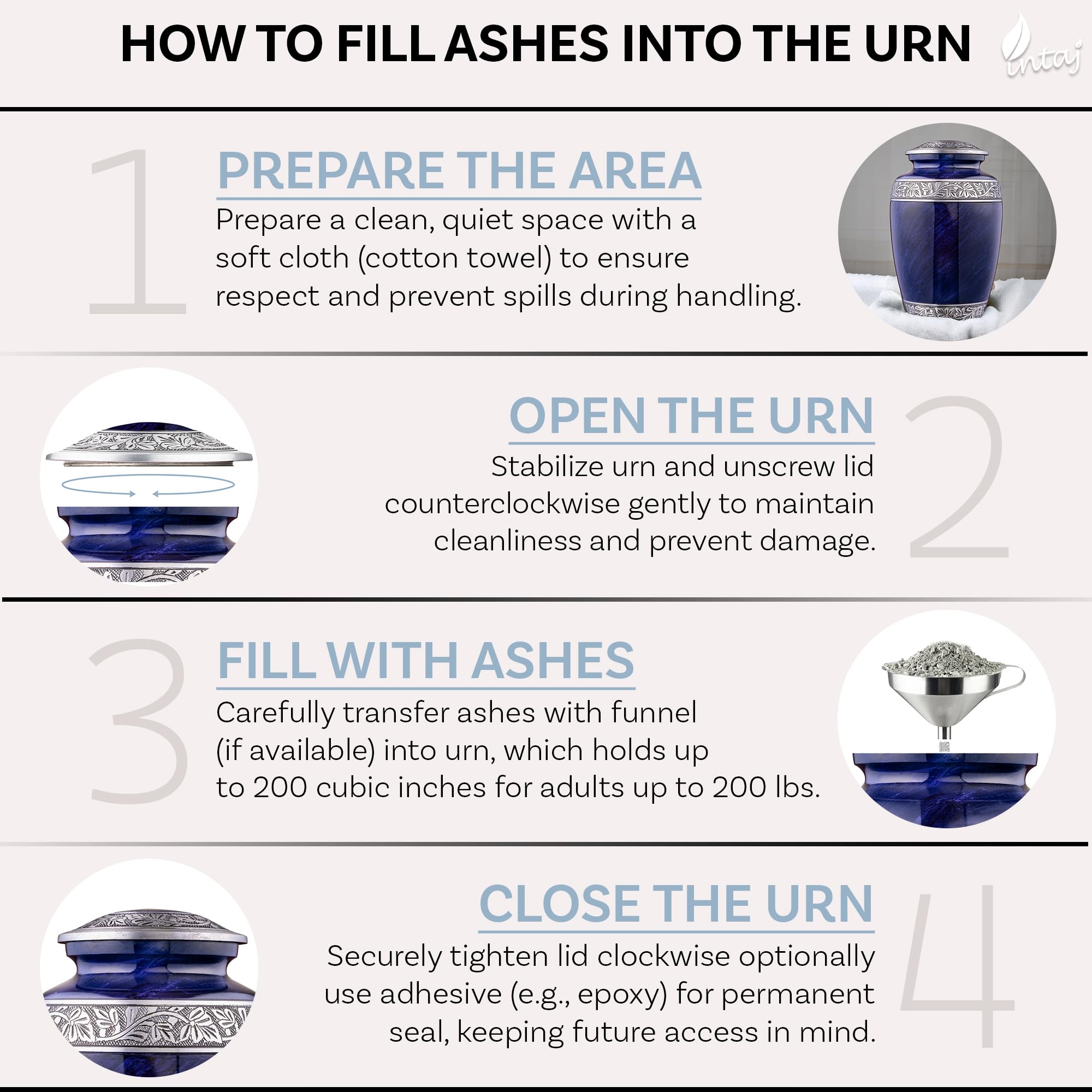 HOW TO FILL ASHES INTO THE URN

intaj

1

PREPARE THE AREA

Prepare a clean, quiet space with a soft cloth (cotton towel) to ensure respect and prevent spills during handling.

OPEN THE URN

2

Stabilize urn and unscrew lid counterclockwise gently to maintain cleanliness and prevent damage.

3

FILL WITH ASHES

Carefully transfer ashes with funnel (if available) into urn, which holds up to 200 cubic inches for adults up to 200 lbs.

CLOSE THE URN

4

Securely tighten lid clockwise optionally use adhesive (e.g., epoxy) for permanent seal, keeping future access in mind.