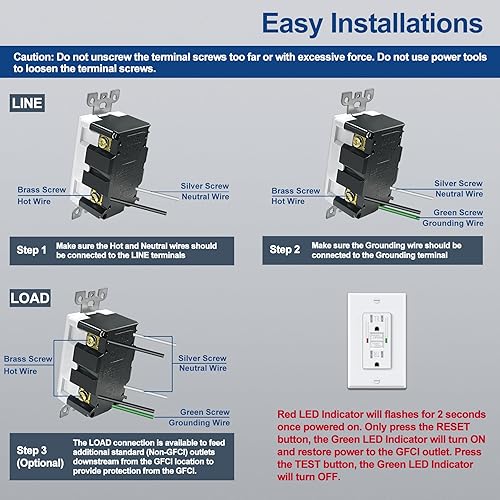 Easy Installations

Caution: Do not unscrew the terminal screws too far or with excessive force. Do not use power tools to loosen the terminal screws.

LINE

Brass Screw
Hot Wire

Silver Screw
Neutral Wire

Step 1 Make sure the Hot and Neutral wires should be connected to the LINE terminals

Brass Screw
Hot Wire

Silver Screw
Neutral Wire

Green Screw
Grounding Wire

Step 2 Make sure the Grounding wire should be connected to the Grounding terminal

LOAD

Brass Screw
Hot Wire

Silver Screw
Neutral Wire

Green Screw
Grounding Wire

Step 3 (Optional) The LOAD connection is available to feed additional standard (Non-GFCI) outlets downstream from the GFCI location to provide protection from the GFCI.

Red LED Indicator will flashes for 2 seconds once powered on. Only press the RESET button, the Green LED Indicator will turn ON and restore power to the GFCI outlet. Press the TEST button, the Green LED Indicator will turn OFF.