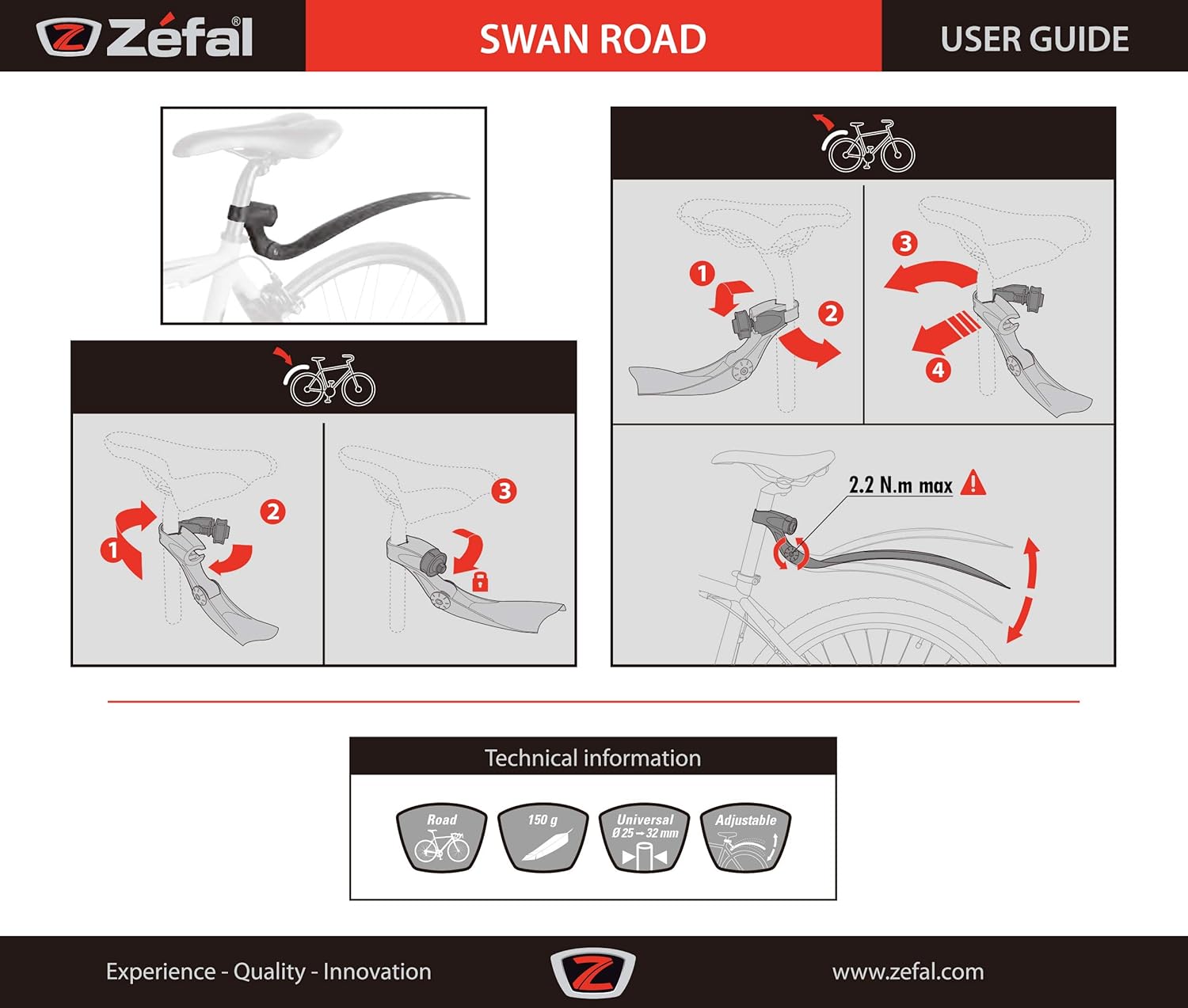 Zéfal®

SWAN ROAD

USER GUIDE

1
2
3

1
2
3
4

2.2 N.m max

Technical information

Road

150 g

Universal
Ø 25 → 32 mm

Adjustable

Experience - Quality - Innovation

www.zefal.com