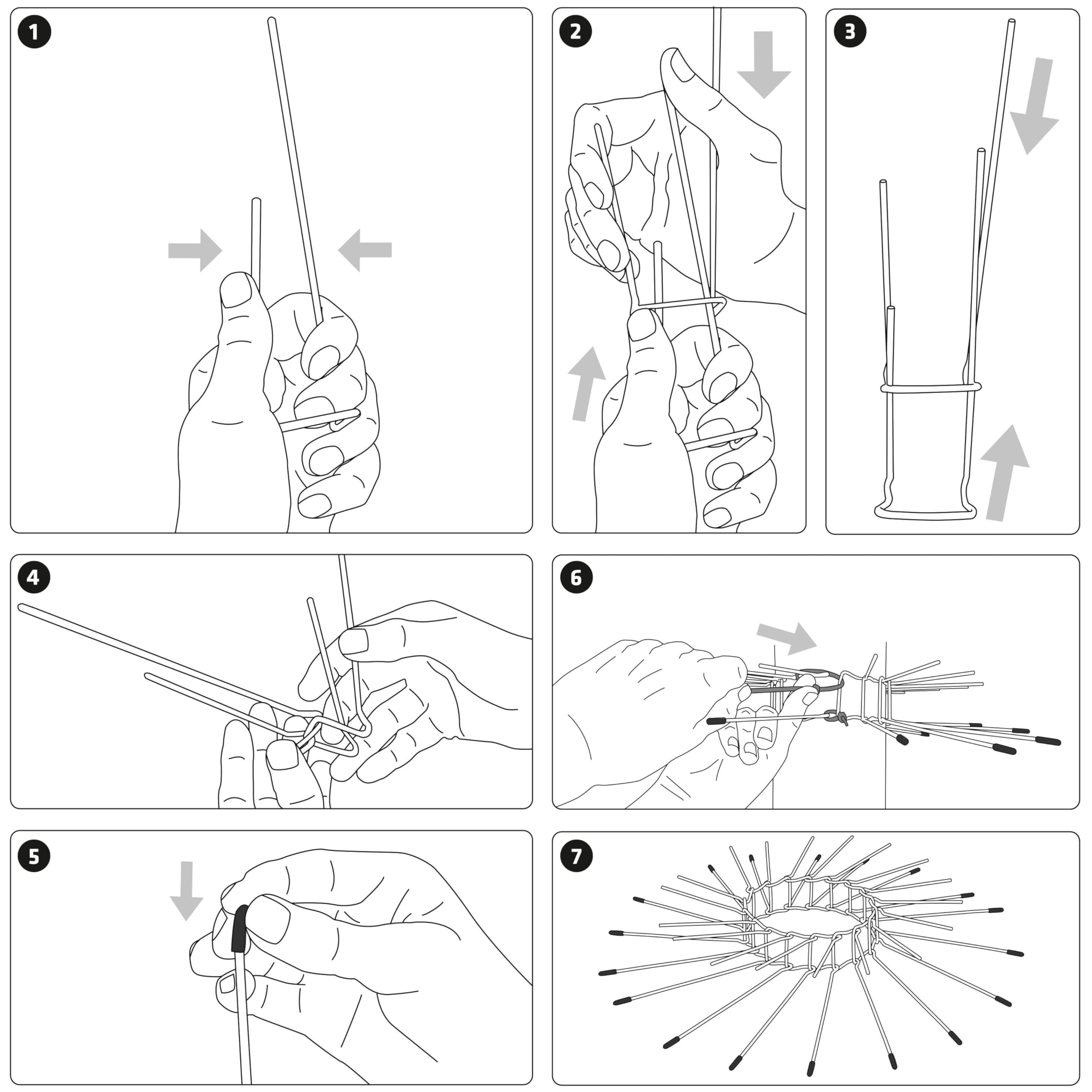 1
2
3
4
6
5
7