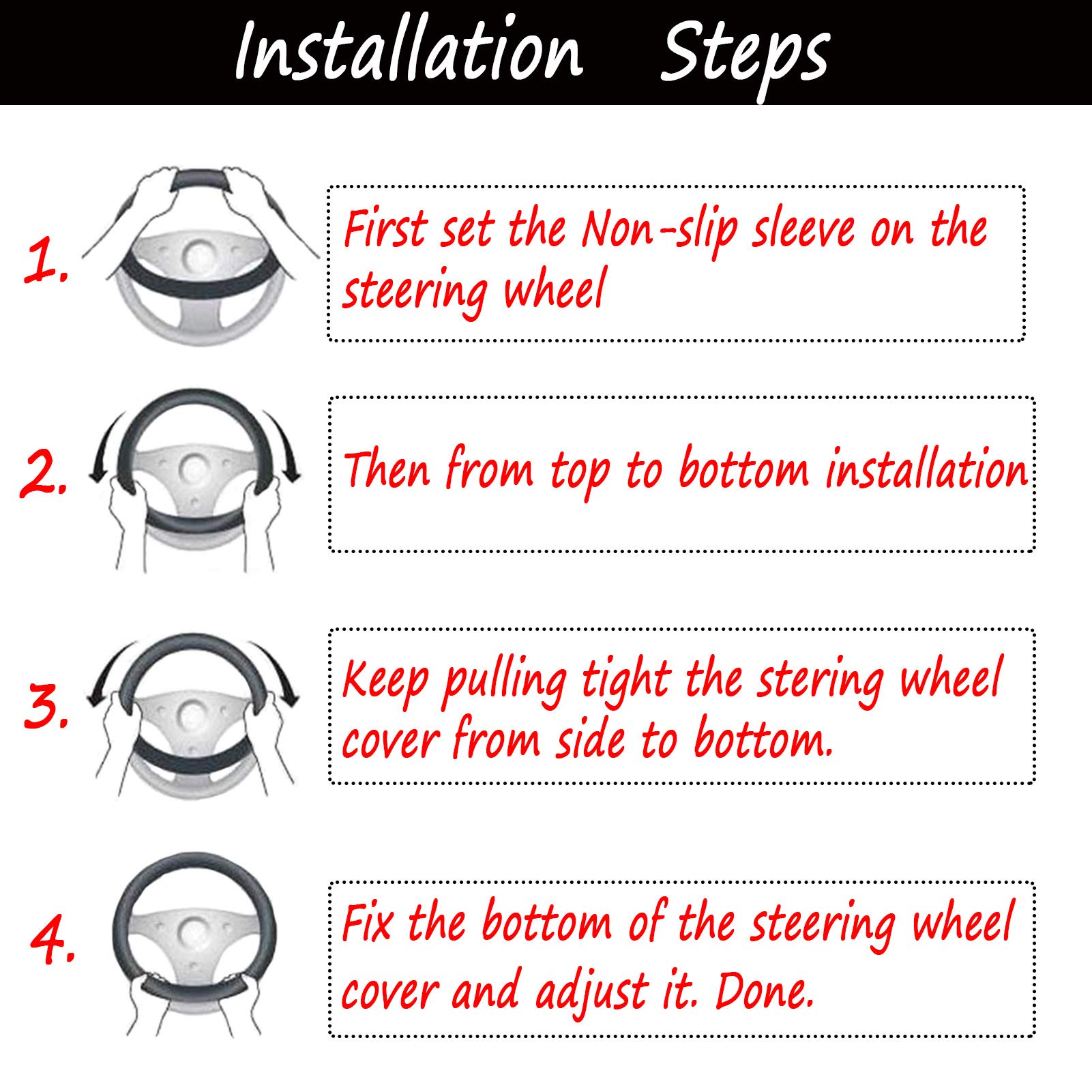 Installation Steps

1. First set the Non-slip sleeve on the steering wheel

2. Then from top to bottom installation

3. Keep pulling tight the stering wheel cover from side to bottom.

4. Fix the bottom of the steering wheel cover and adjust it. Done.