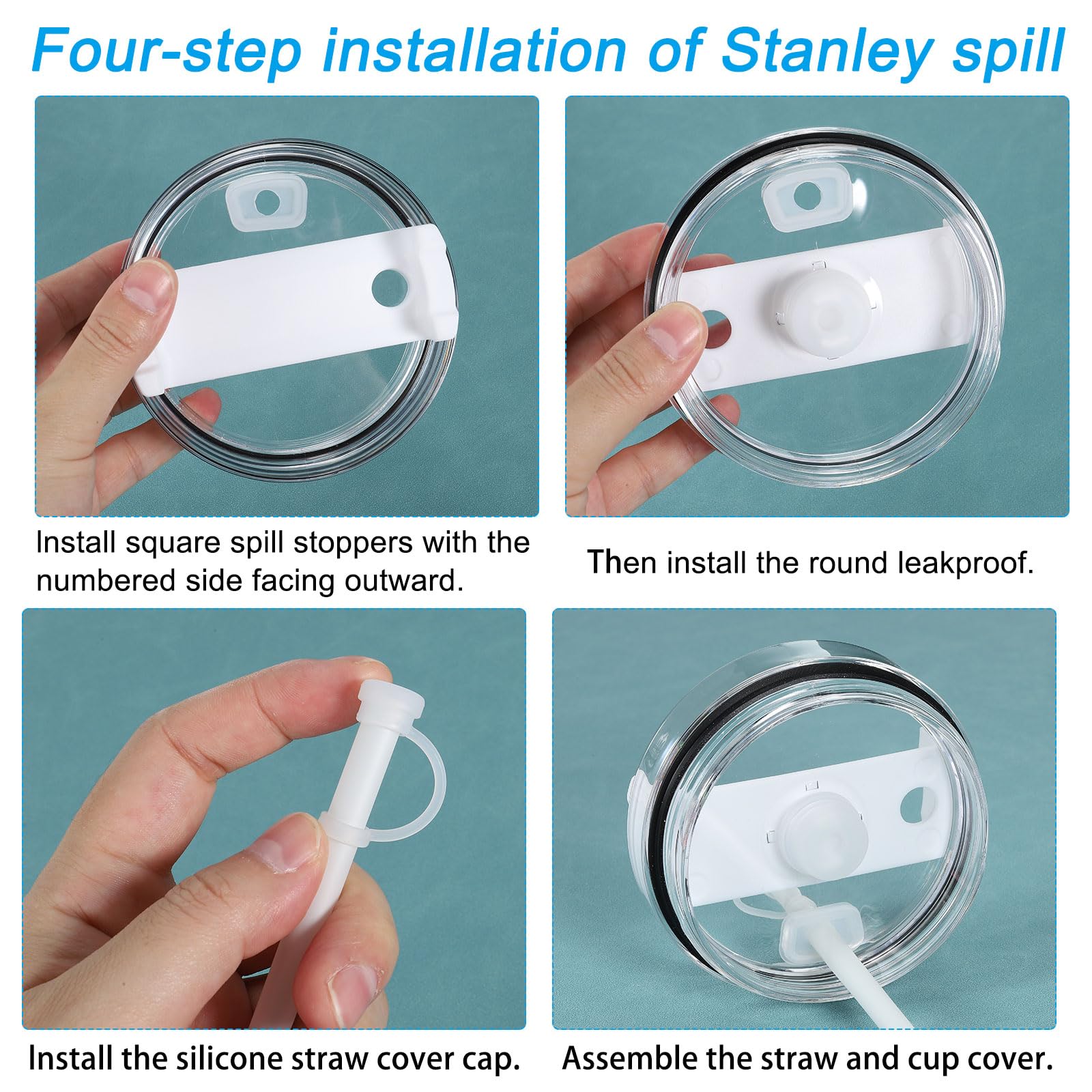 Four-step installation of Stanley spill

Install square spill stoppers with the numbered side facing outward.

Then install the round leakproof.

Install the silicone straw cover cap.

Assemble the straw and cup cover.