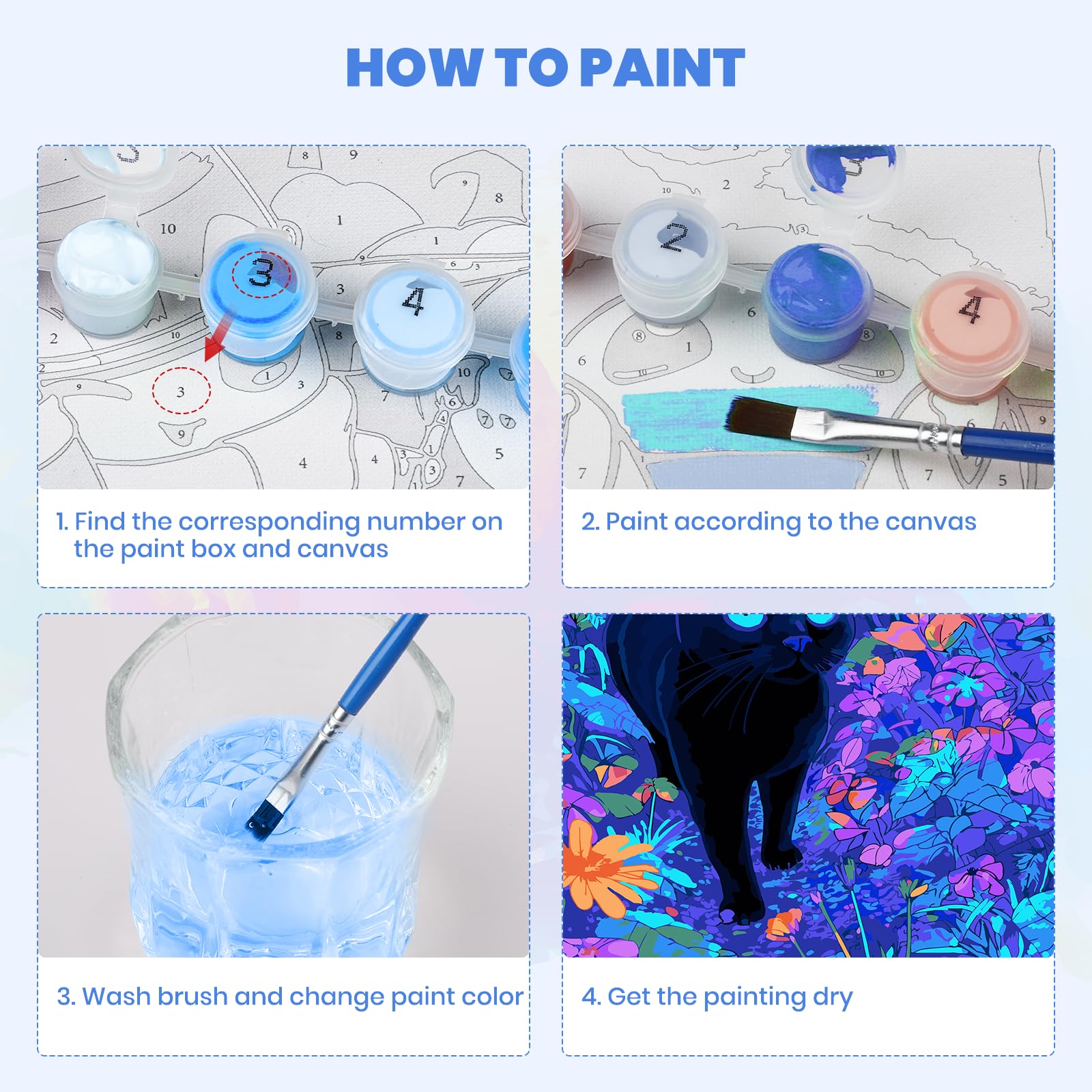 HOW TO PAINT

1. Find the corresponding number on the paint box and canvas

2. Paint according to the canvas

3. Wash brush and change paint color

4. Get the painting dry