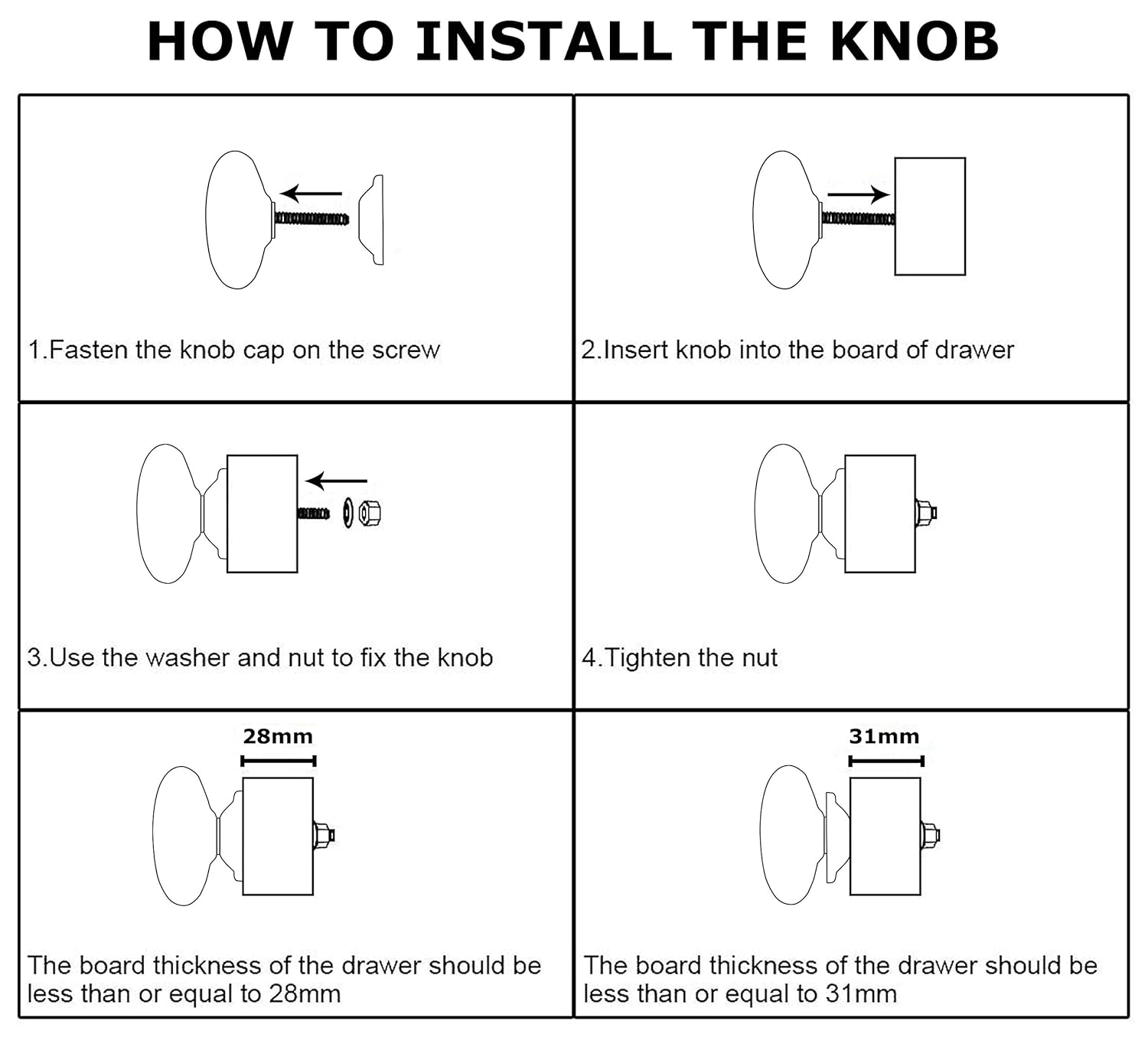 HOW TO INSTALL THE KNOB

1.Fasten the knob cap on the screw

2.Insert knob into the board of drawer

3.Use the washer and nut to fix the knob

4.Tighten the nut

28mm

The board thickness of the drawer should be less than or equal to 28mm

31mm

The board thickness of the drawer should be less than or equal to 31mm