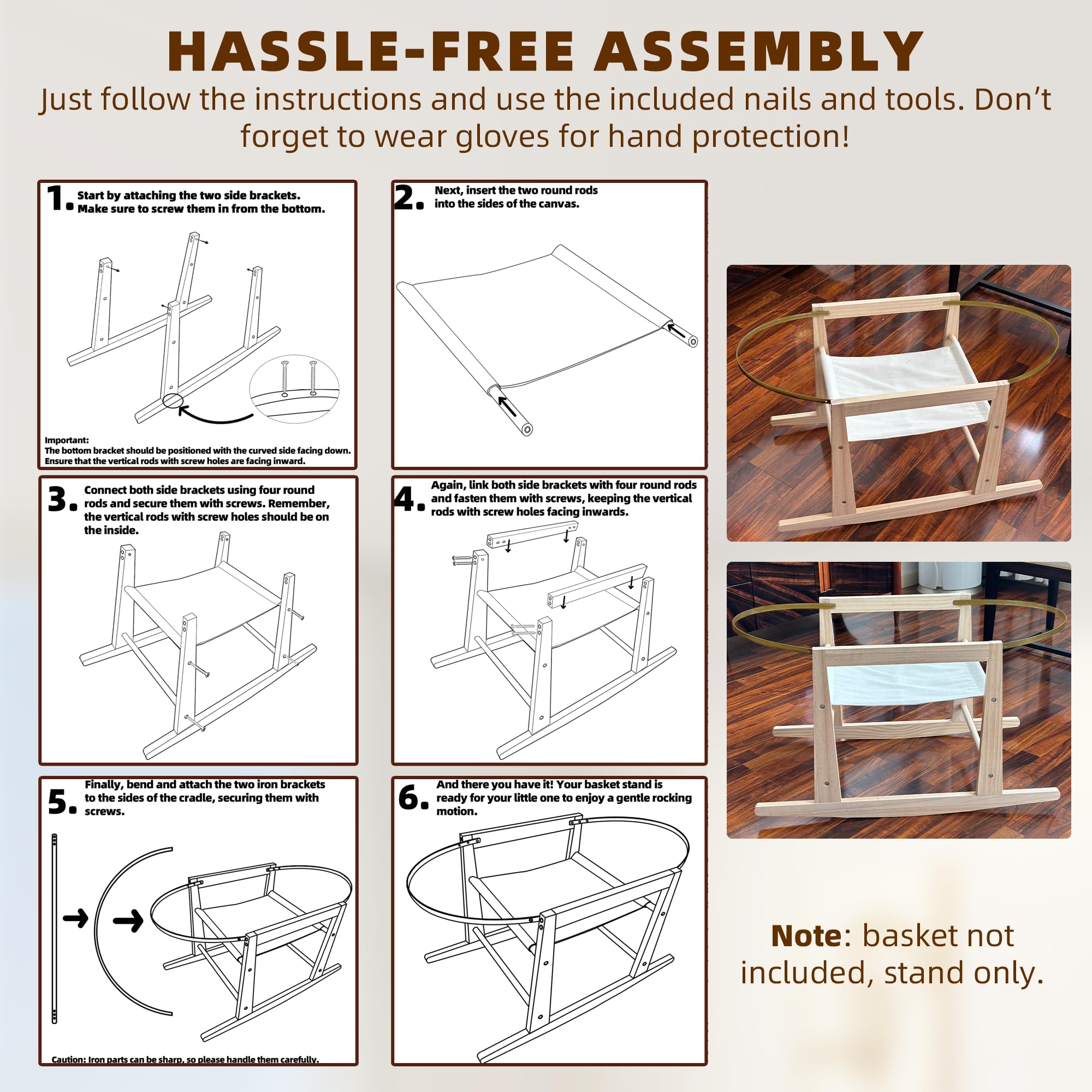 HASSLE-FREE ASSEMBLY

Just follow the instructions and use the included nails and tools. Don't forget to wear gloves for hand protection!

1. Start by attaching the two side brackets. Make sure to screw them in from the bottom.

Important:
The bottom bracket should be positioned with the curved side facing down.
Ensure that the vertical rods with screw holes are facing inward.

2. Next, insert the two round rods into the sides of the canvas.

3. Connect both side brackets using four round rods and secure them with screws. Remember, the vertical rods with screw holes should be on the inside.

4. Again, link both side brackets with four round rods and fasten them with screws, keeping the vertical rods with screw holes facing inwards.

5. Finally, bend and attach the two iron brackets to the sides of the cradle, securing them with screws.

Caution: Iron parts can be sharp, so please handle them carefully.

6. And there you have it! Your basket stand is ready for your little one to enjoy a gentle rocking motion.

Note: basket not included, stand only.