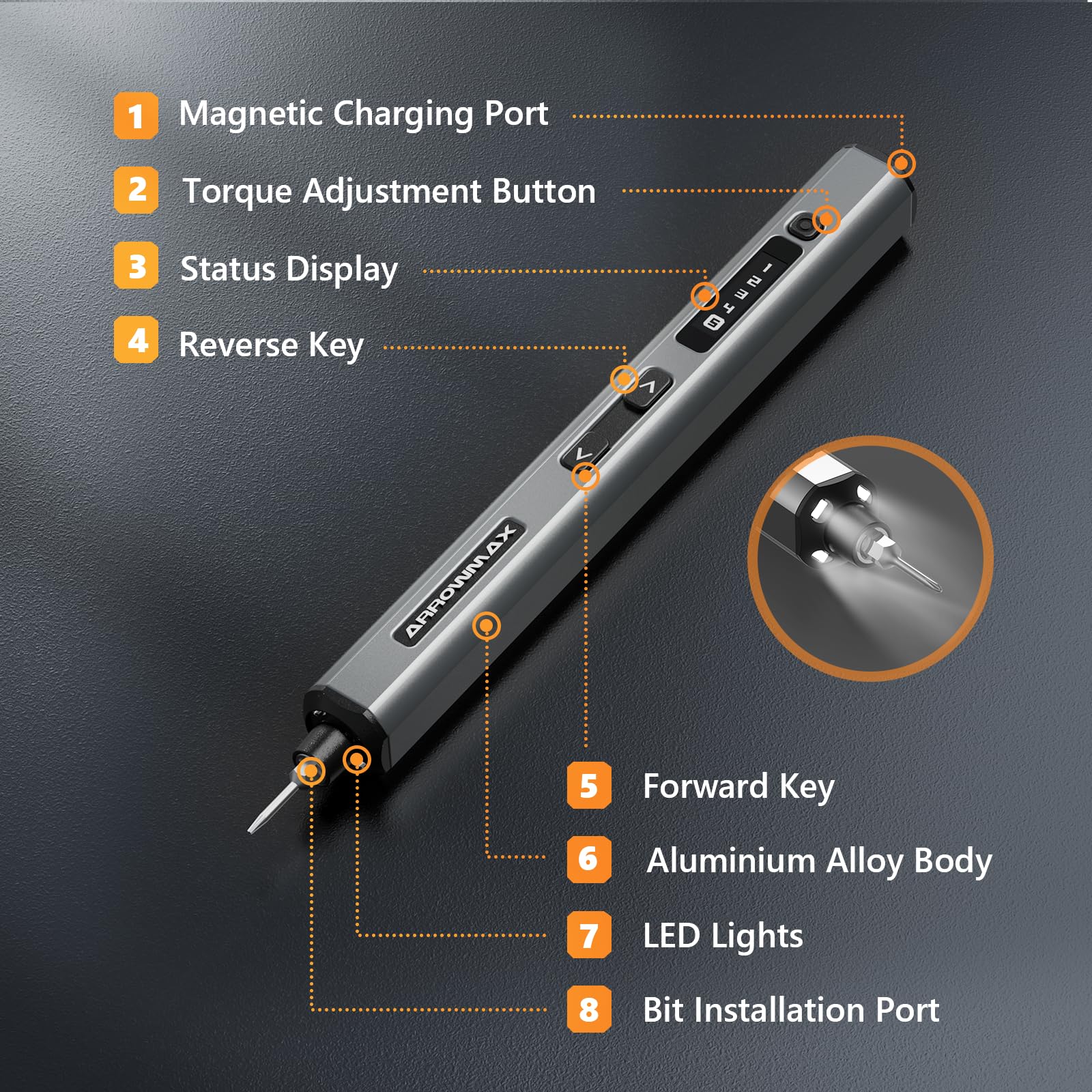 1 Magnetic Charging Port

2 Torque Adjustment Button

3 Status Display

4 Reverse Key

1
2
3
4

ARROWMAX

5 Forward Key

6 Aluminium Alloy Body

7 LED Lights

8 Bit Installation Port