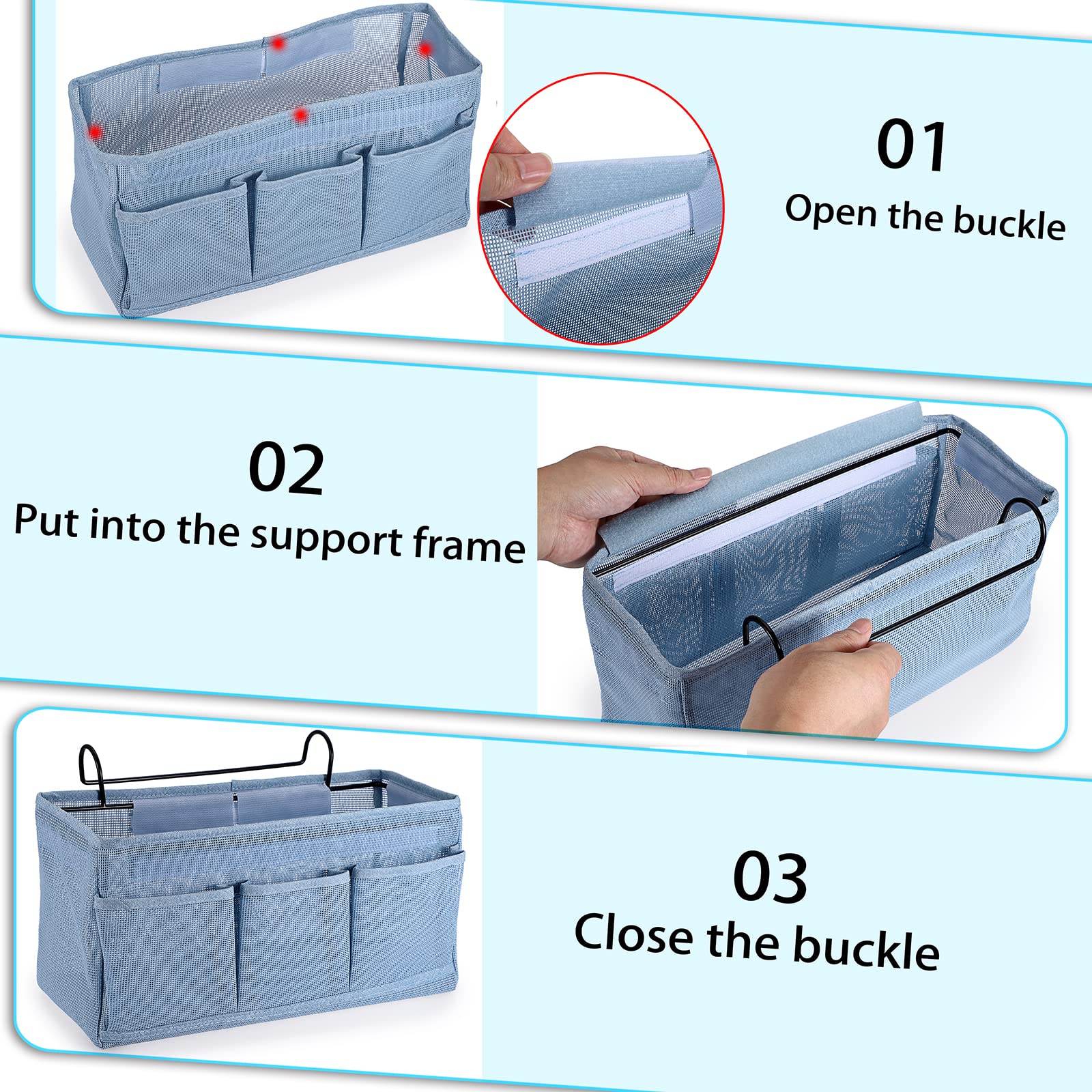 01
Open the buckle

02
Put into the support frame

03
Close the buckle