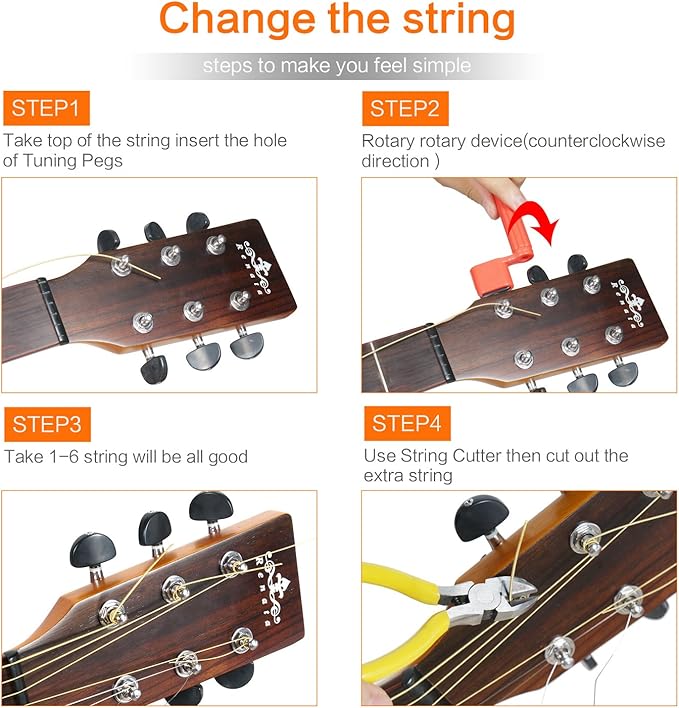 Change the string

steps to make you feel simple

STEP1

Take top of the string insert the hole of Tuning Pegs

Renafa

STEP2

Rotary rotary device(counterclockwise direction )

Renafa

STEP3

Take 1-6 string will be all good

Renafa

STEP4

Use String Cutter then cut out the extra string