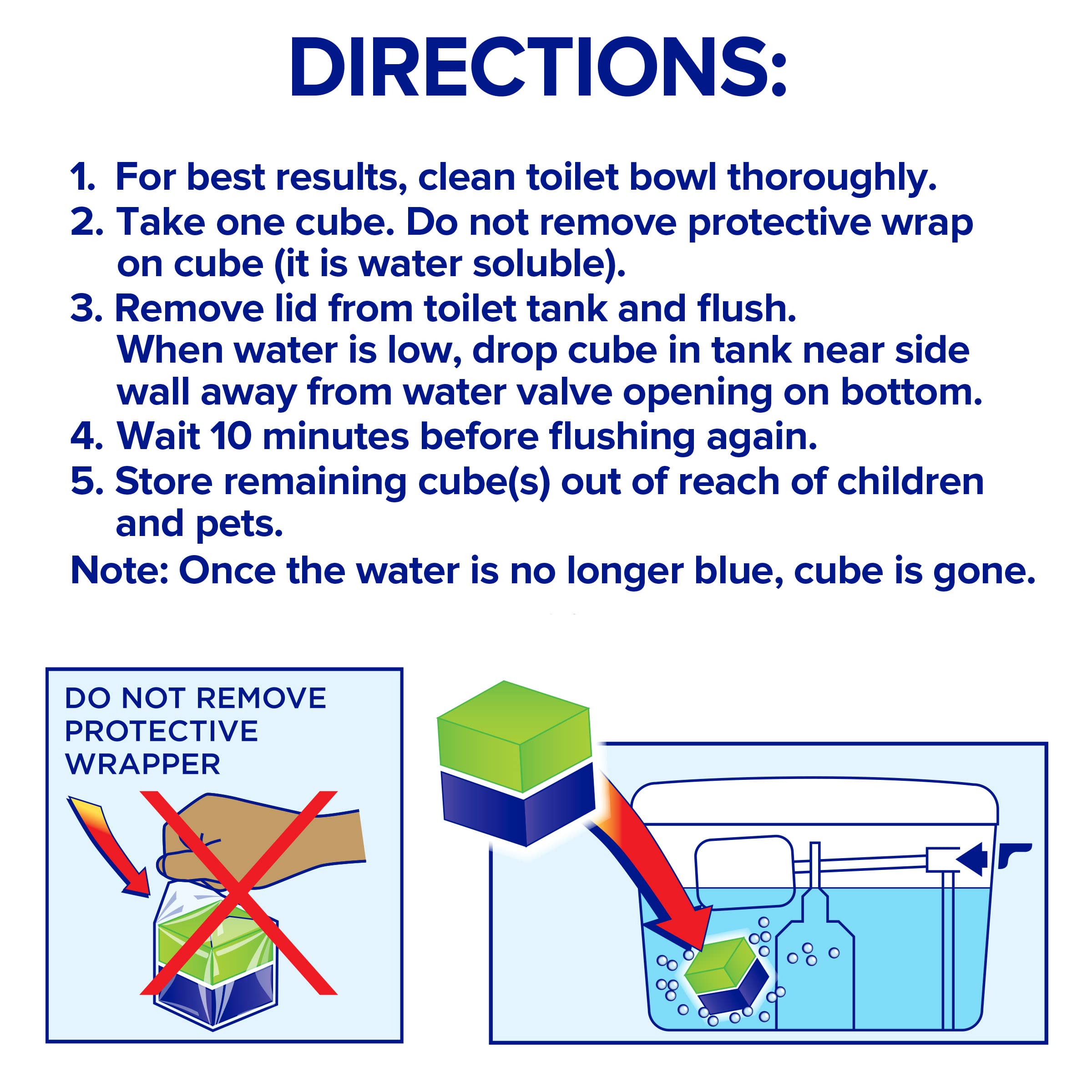 DIRECTIONS:

1. For best results, clean toilet bowl thoroughly.
2. Take one cube. Do not remove protective wrap on cube (it is water soluble).
3. Remove lid from toilet tank and flush. When water is low, drop cube in tank near side wall away from water valve opening on bottom.
4. Wait 10 minutes before flushing again.
5. Store remaining cube(s) out of reach of children and pets.
Note: Once the water is no longer blue, cube is gone.

DO NOT REMOVE PROTECTIVE WRAPPER