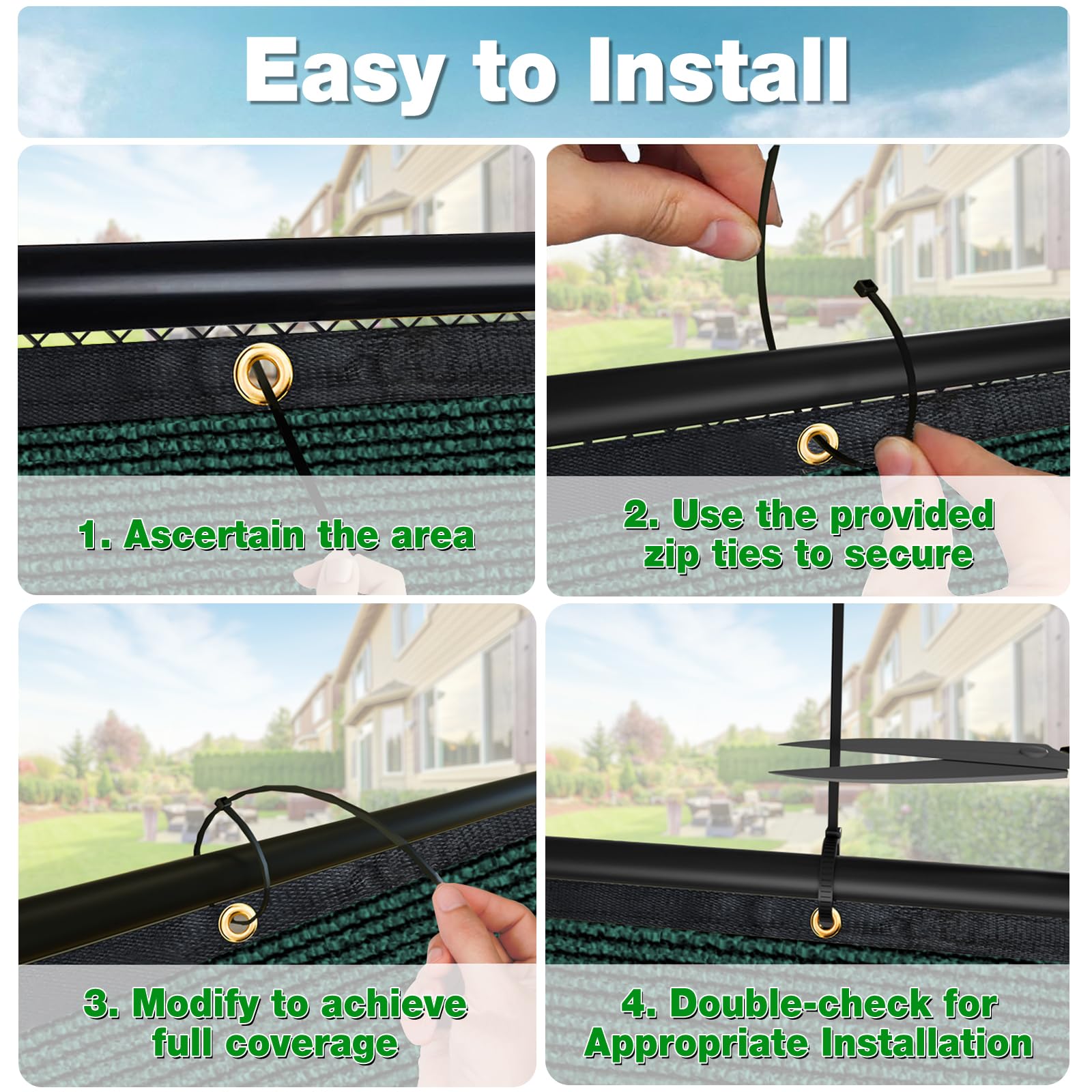 Easy to Install

1. Ascertain the area

2. Use the provided zip ties to secure

3. Modify to achieve full coverage

4. Double-check for Appropriate Installation