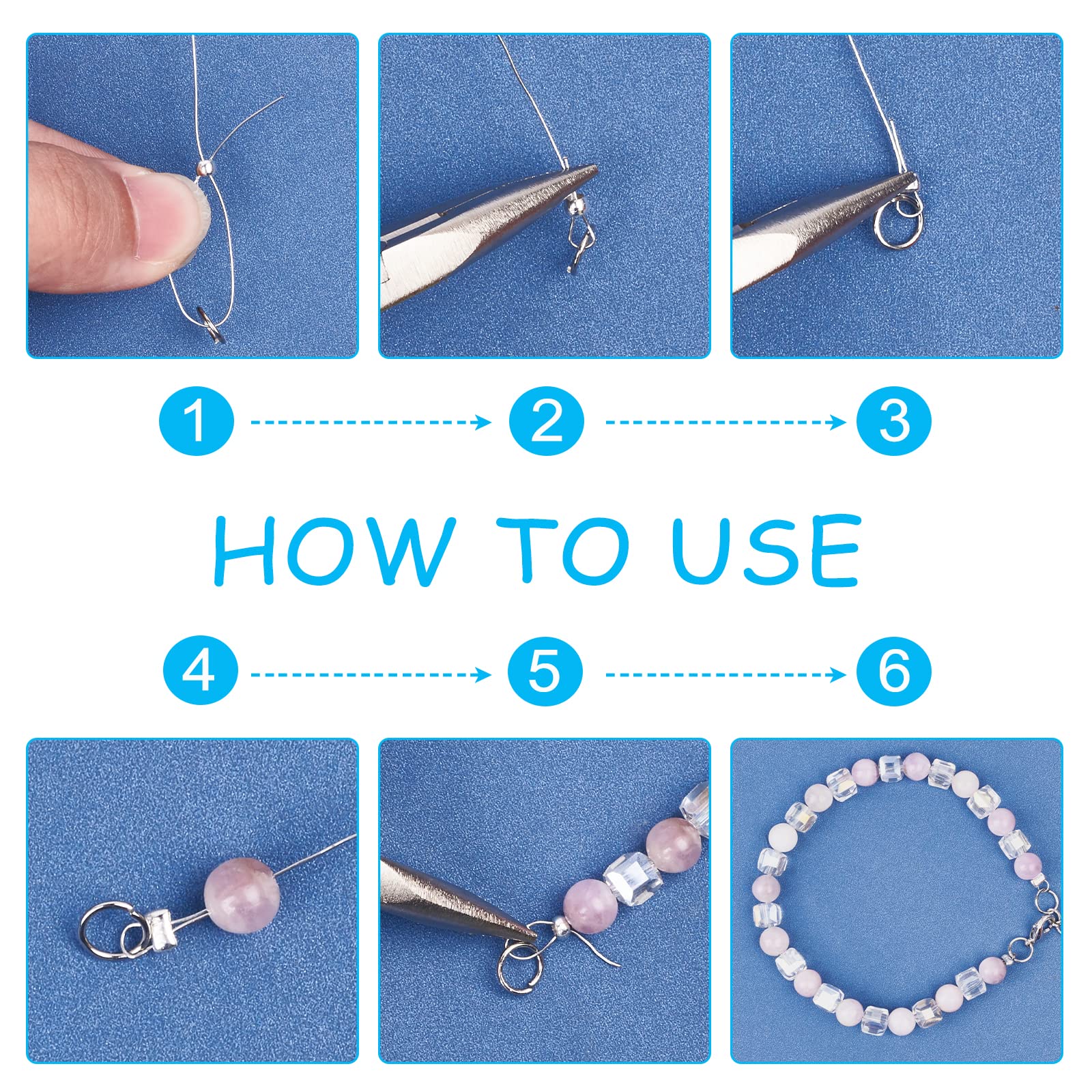 1
2
3

HOW TO USE

4
5
6