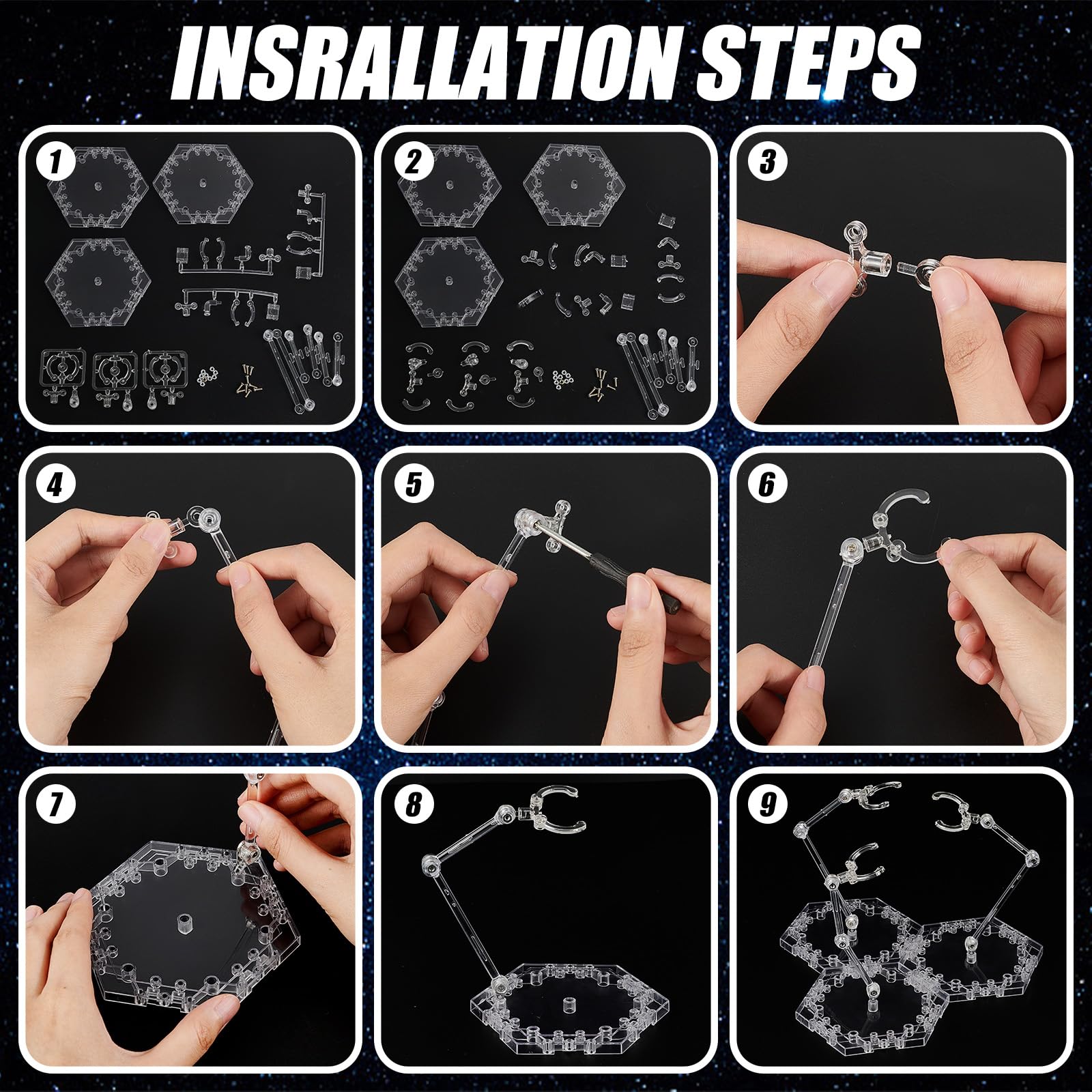 INSRALLATION STEPS

1

2

3

4

5

6

7

8

9