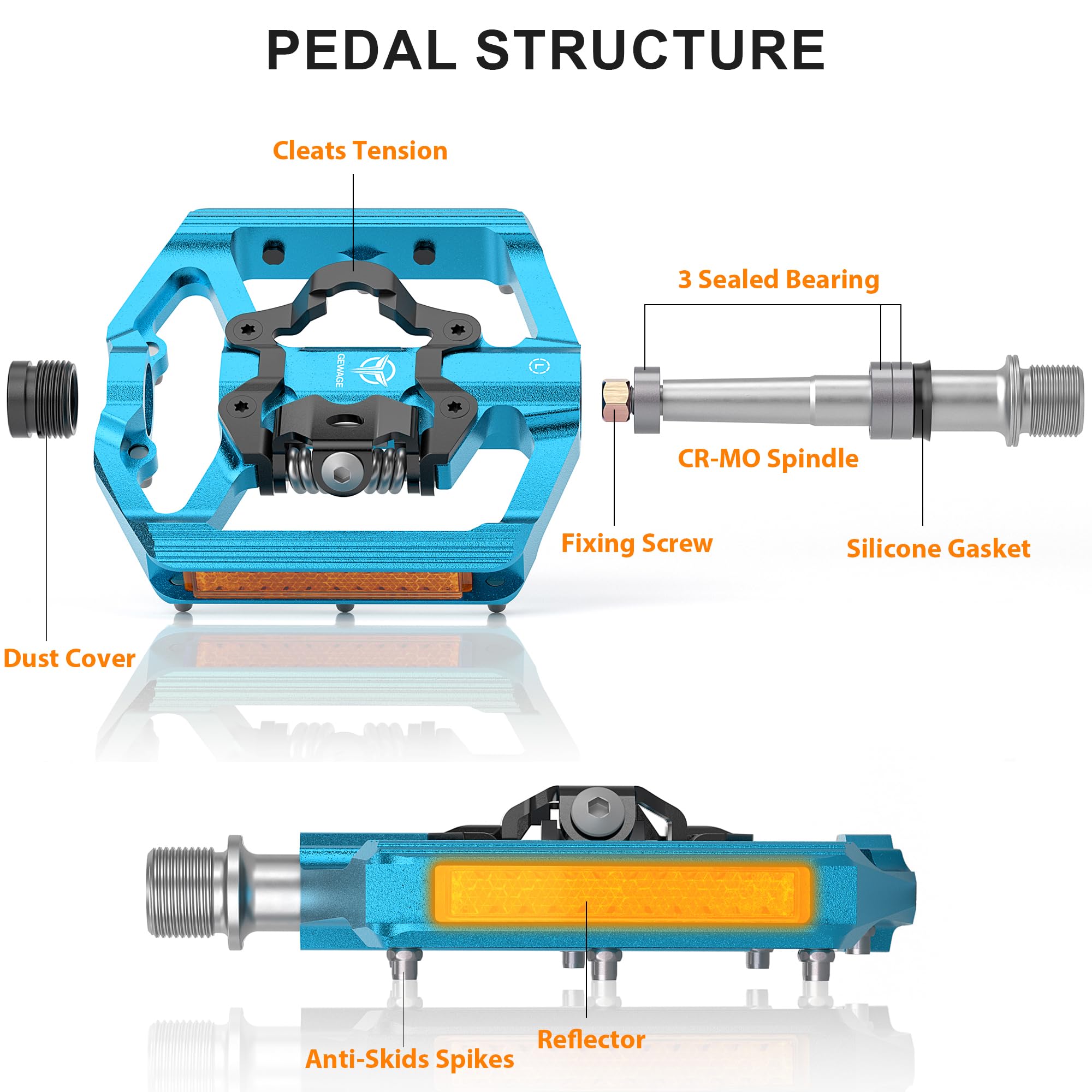 PEDAL STRUCTURE

Cleats Tension

3 Sealed Bearing

GEWAGE

L

CR-MO Spindle

Fixing Screw

Silicone Gasket

Dust Cover

Reflector

Anti-Skids Spikes