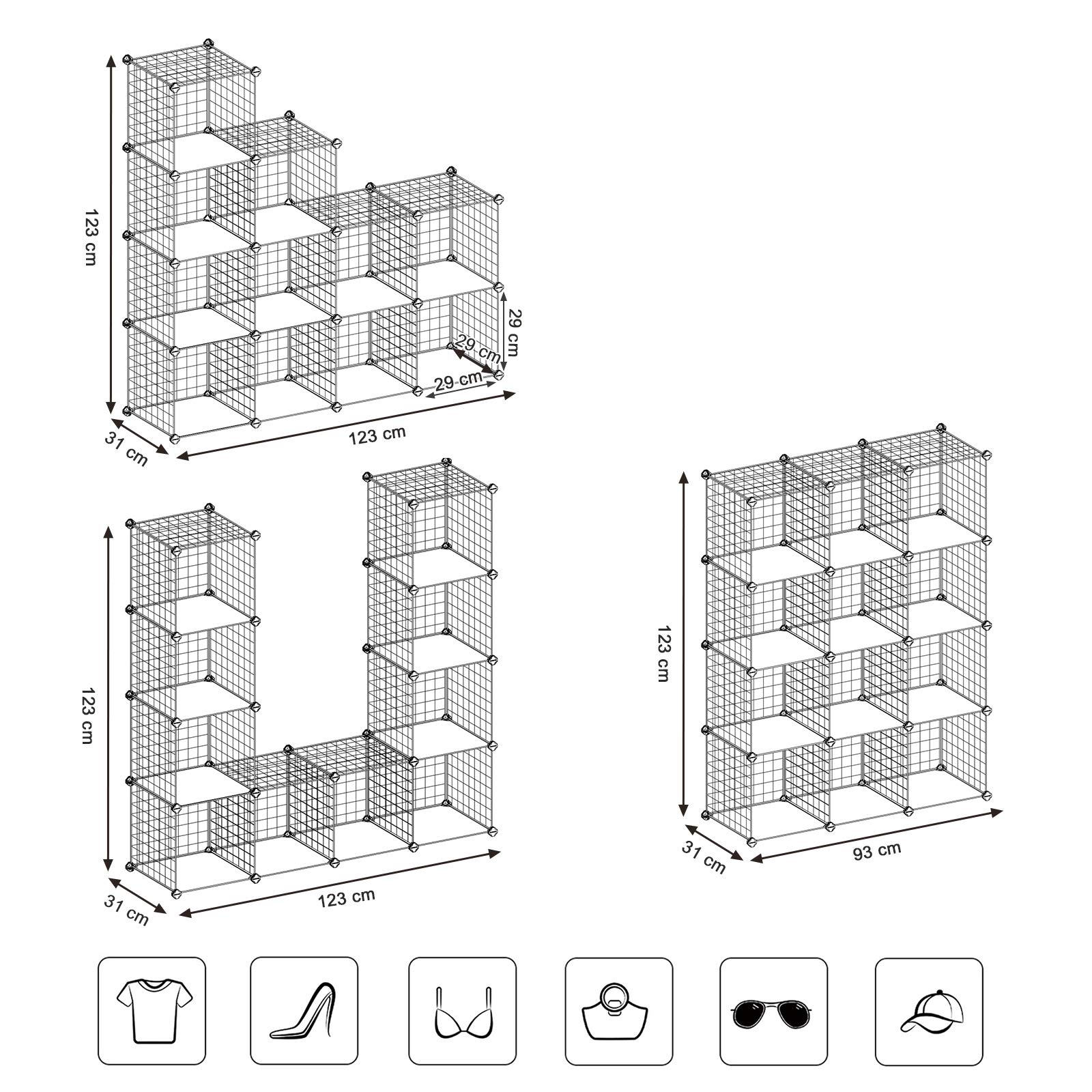 123 cm
29 cm
29 cm
29 cm
31 cm
123 cm

123 cm
31 cm
123 cm

123 cm
31 cm
93 cm