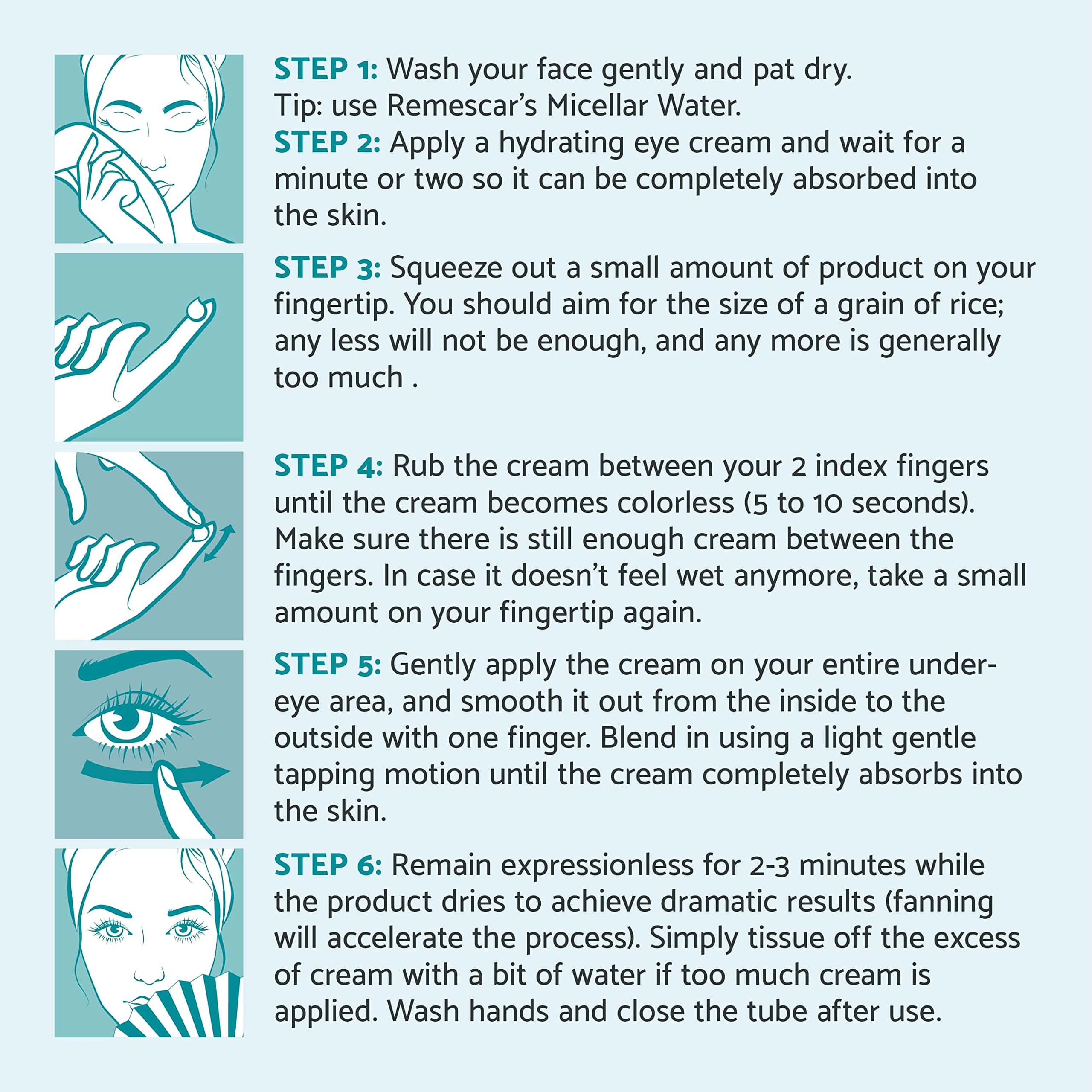 STEP 1: Wash your face gently and pat dry.
Tip: use Remescar's Micellar Water.
STEP 2: Apply a hydrating eye cream and wait for a minute or two so it can be completely absorbed into the skin.

STEP 3: Squeeze out a small amount of product on your fingertip. You should aim for the size of a grain of rice; any less will not be enough, and any more is generally too much .

STEP 4: Rub the cream between your 2 index fingers until the cream becomes colorless (5 to 10 seconds). Make sure there is still enough cream between the fingers. In case it doesn't feel wet anymore, take a small amount on your fingertip again.

STEP 5: Gently apply the cream on your entire under-eye area, and smooth it out from the inside to the outside with one finger. Blend in using a light gentle tapping motion until the cream completely absorbs into the skin.

STEP 6: Remain expressionless for 2-3 minutes while the product dries to achieve dramatic results (fanning will accelerate the process). Simply tissue off the excess of cream with a bit of water if too much cream is applied. Wash hands and close the tube after use.