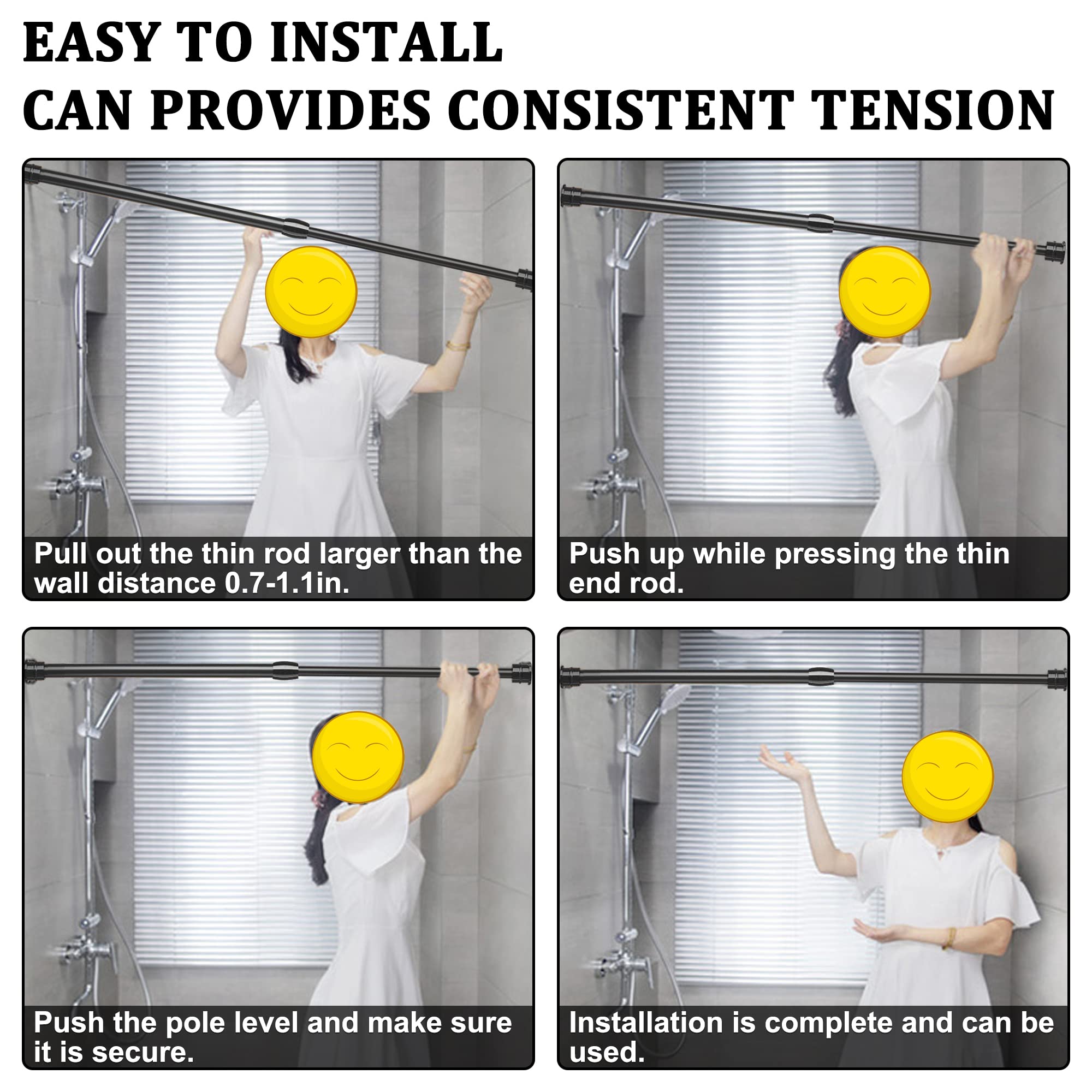 EASY TO INSTALL
CAN PROVIDES CONSISTENT TENSION

Pull out the thin rod larger than the wall distance 0.7-1.1in.

Push up while pressing the thin end rod.

Push the pole level and make sure it is secure.

Installation is complete and can be used.