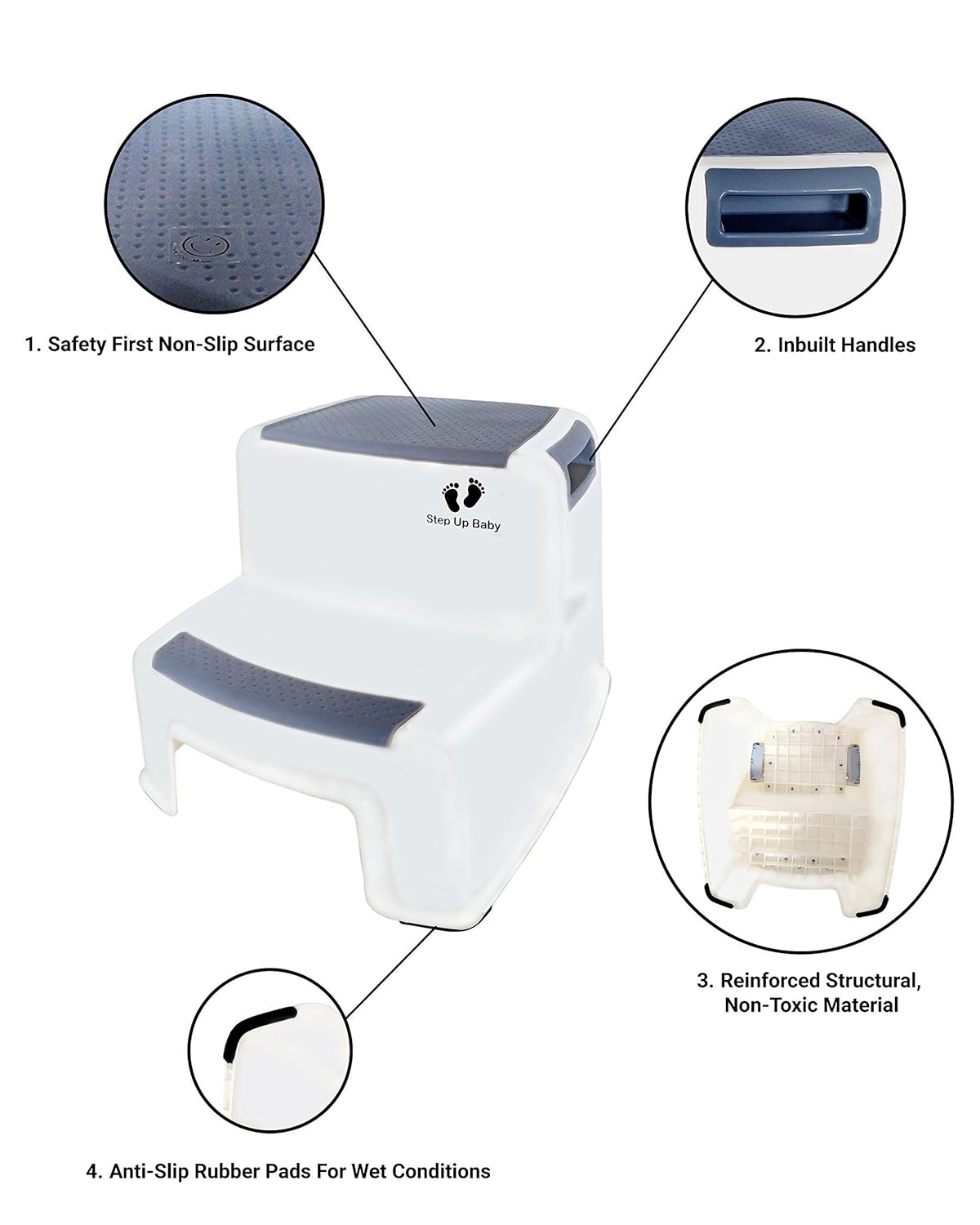 1. Safety First Non-Slip Surface

2. Inbuilt Handles

Step Up Baby

3. Reinforced Structural, Non-Toxic Material

4. Anti-Slip Rubber Pads For Wet Conditions